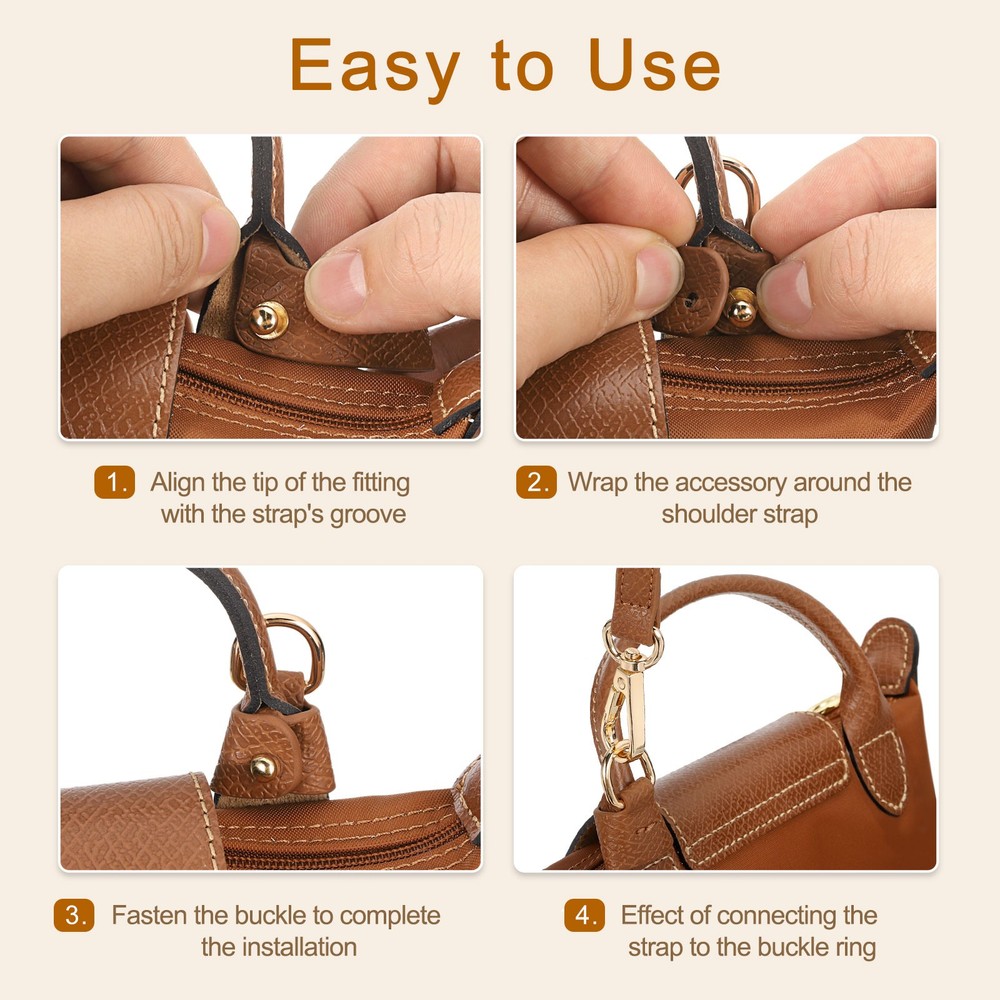 Easy to Use

1. Align the tip of the fitting with the strap's groove

2. Wrap the accessory around the shoulder strap

3. Fasten the buckle to complete the installation

4. Effect of connecting the strap to the buckle ring