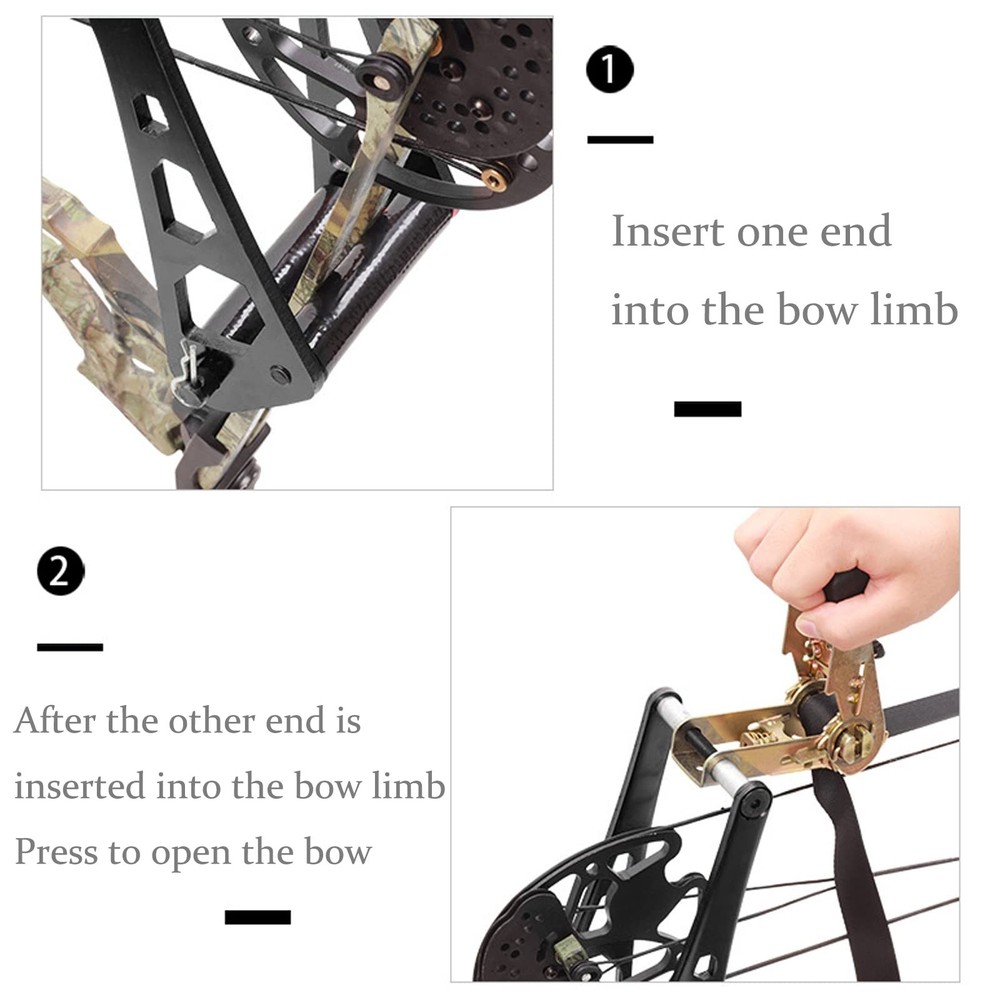 1

Insert one end into the bow limb

2

After the other end is inserted into the bow limb
Press to open the bow