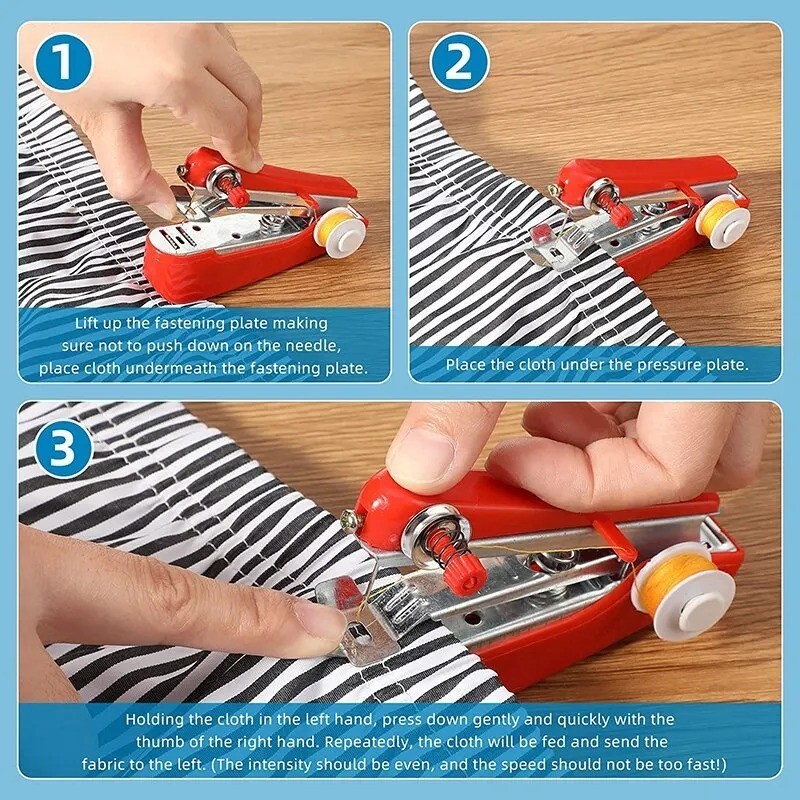 1

Lift up the fastening plate making sure not to push down on the needle, place cloth undermeath the fastening plate.

2

Place the cloth under the pressure plate.

3

Holding the cloth in the left hand, press down gently and quickly with the thumb of the right hand. Repeatedly, the cloth will be fed and send the fabric to the left. (The intensity should be even, and the speed should not be too fast!)