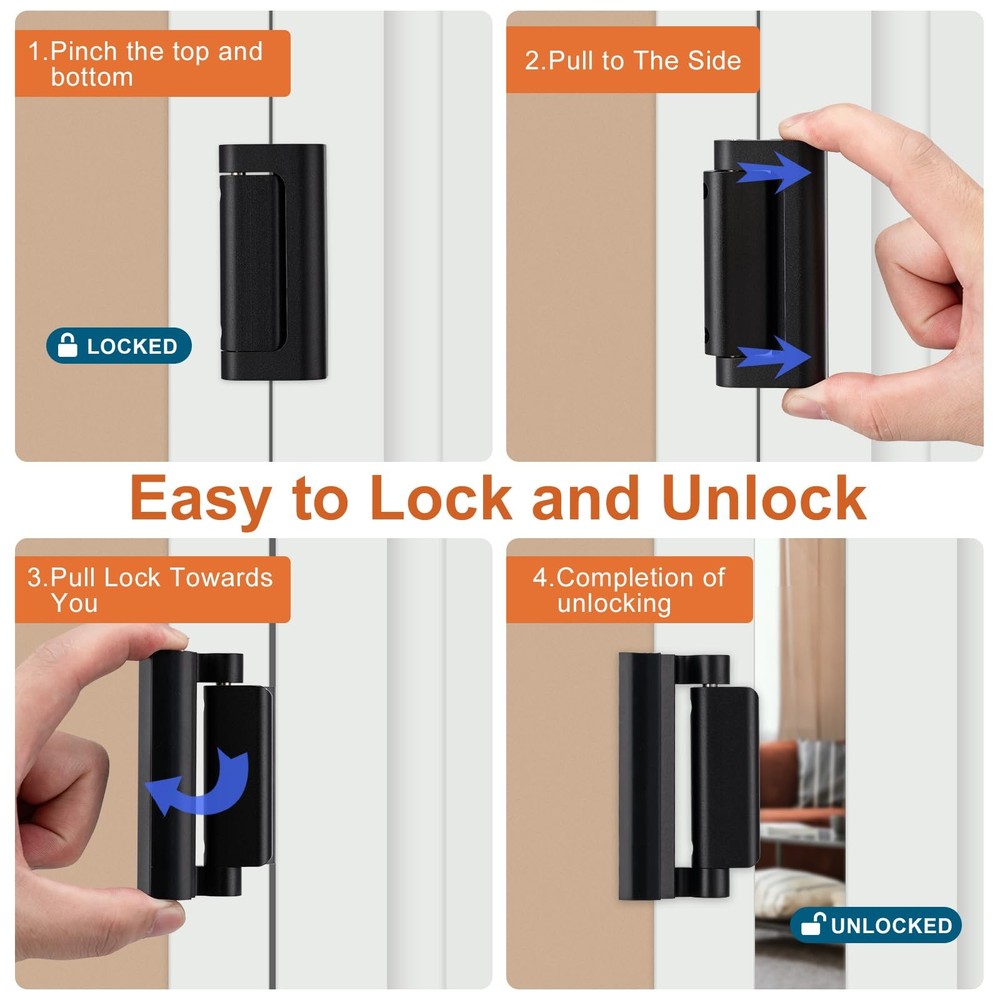 1.Pinch the top and bottom

LOCKED

2.Pull to The Side

Easy to Lock and Unlock

3.Pull Lock Towards You

4.Completion of unlocking

UNLOCKED