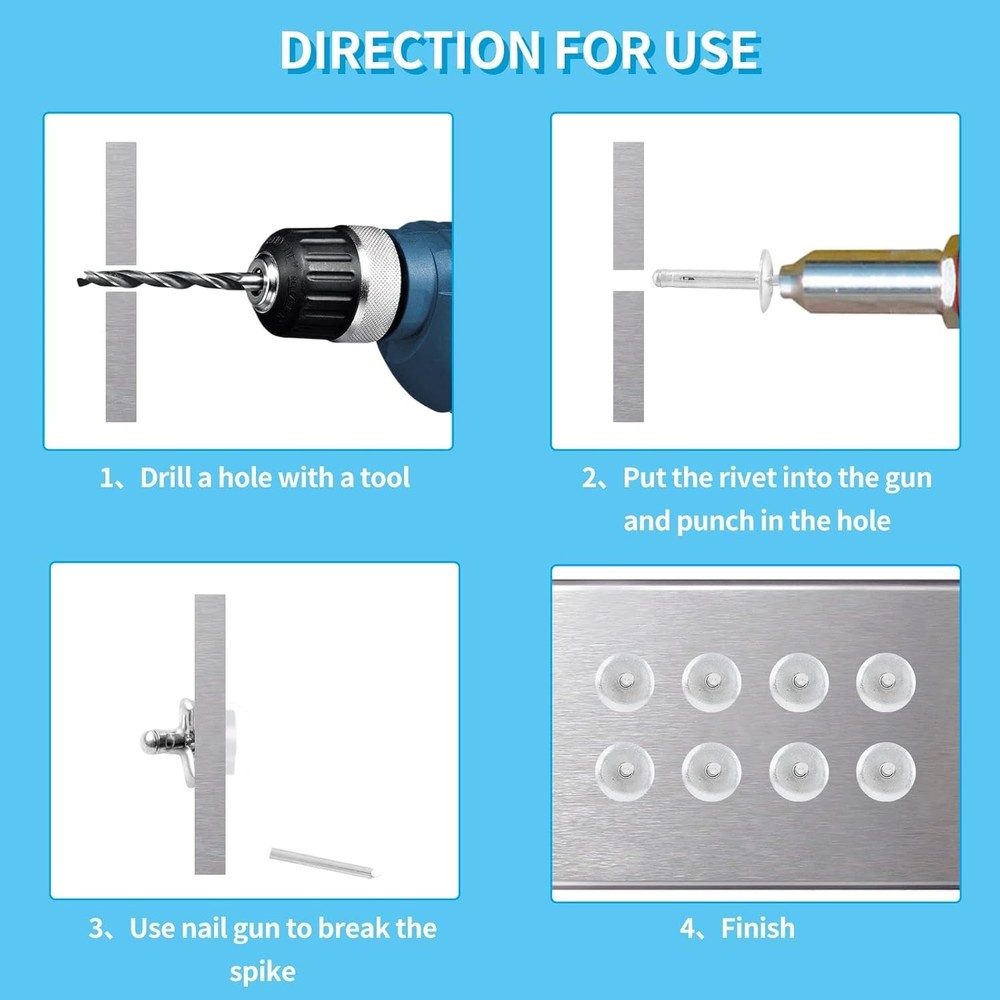 DIRECTION FOR USE

1、Drill a hole with a tool

2、Put the rivet into the gun and punch in the hole

3、Use nail gun to break the spike

4、Finish