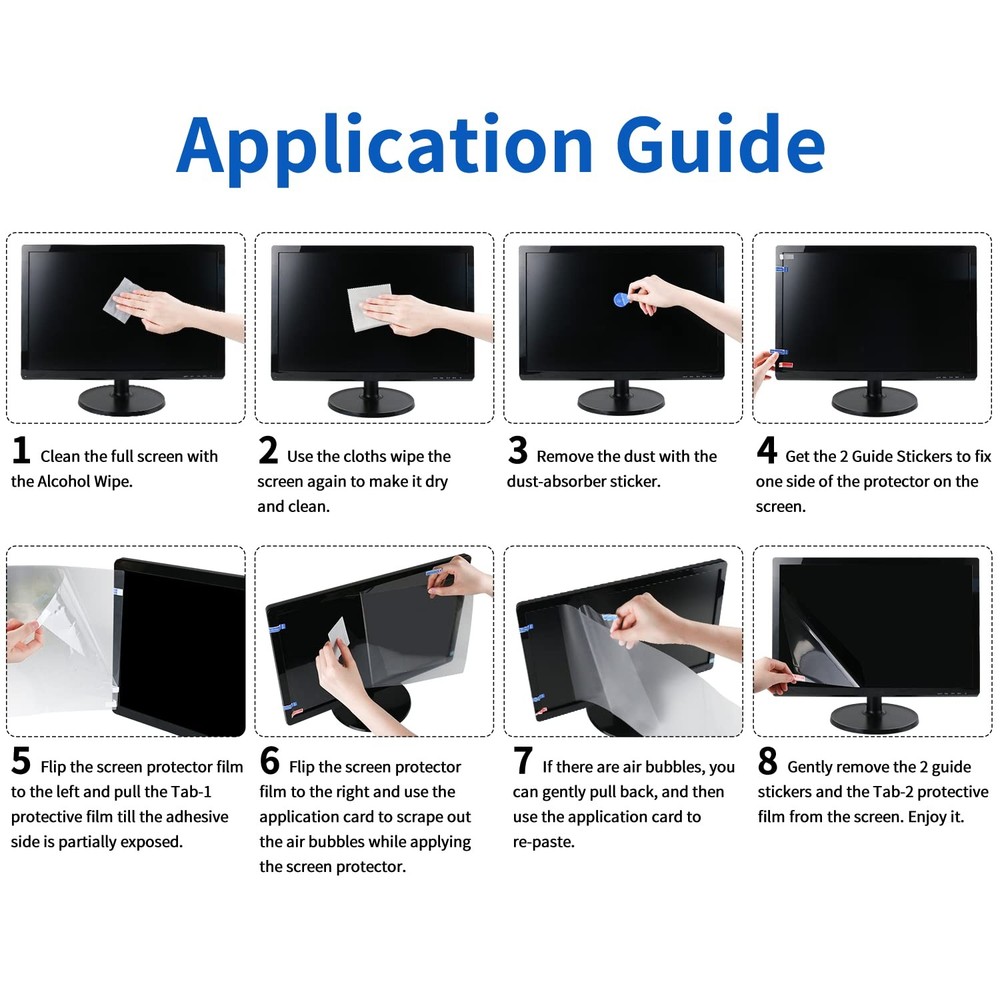 Application Guide

1 Clean the full screen with the Alcohol Wipe.

2 Use the cloths wipe the screen again to make it dry and clean.

3 Remove the dust with the dust-absorber sticker.

4 Get the 2 Guide Stickers to fix one side of the protector on the screen.

5 Flip the screen protector film to the left and pull the Tab-1 protective film till the adhesive side is partially exposed.

6 Flip the screen protector film to the right and use the application card to scrape out the air bubbles while applying the screen protector.

7 If there are air bubbles, you can gently pull back, and then use the application card to re-paste.

8 Gently remove the 2 guide stickers and the Tab-2 protective film from the screen. Enjoy it.