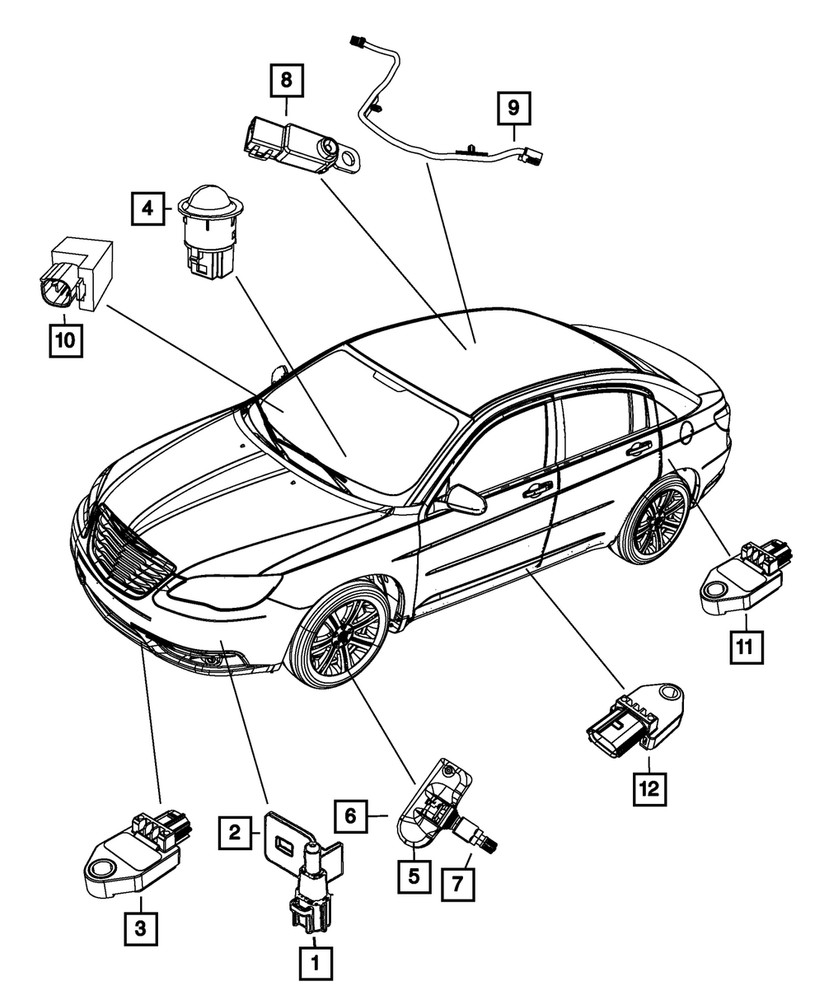 8
9
4
10
11
12
6
2
5
7
3
1