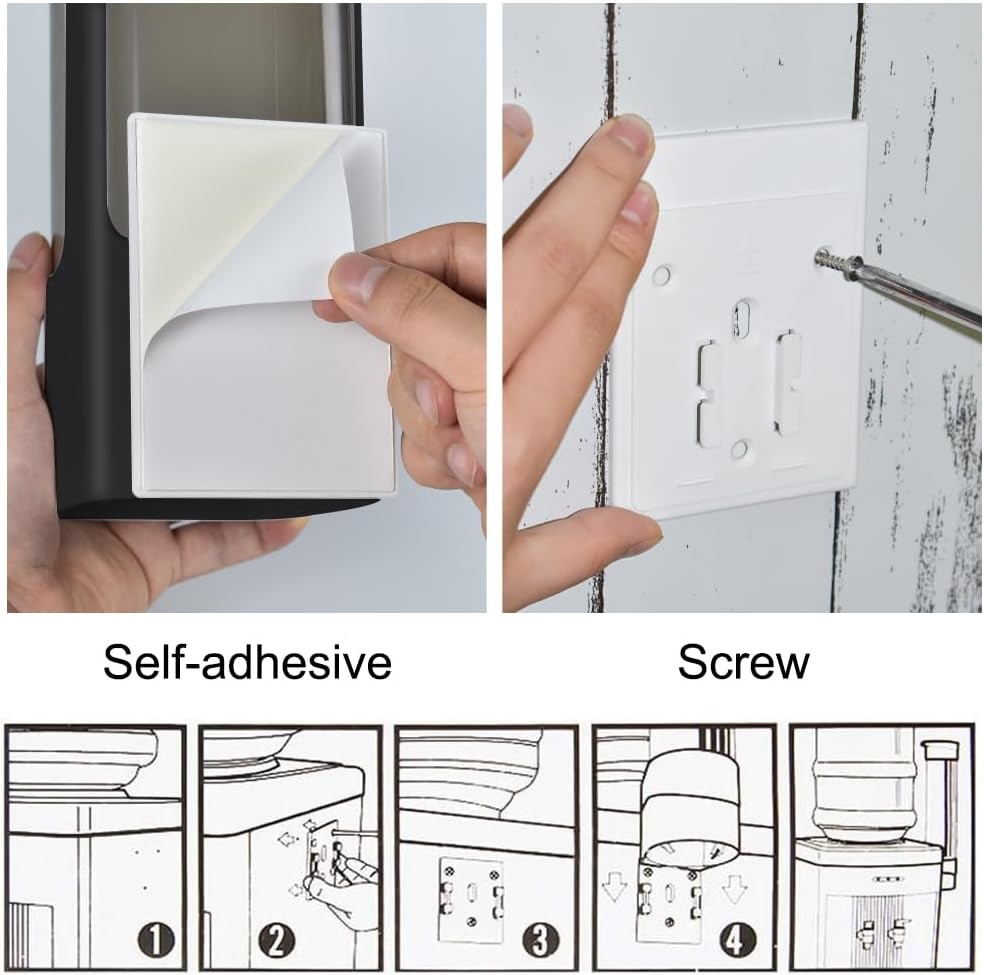 Self-adhesive

Screw

1

2

3

4