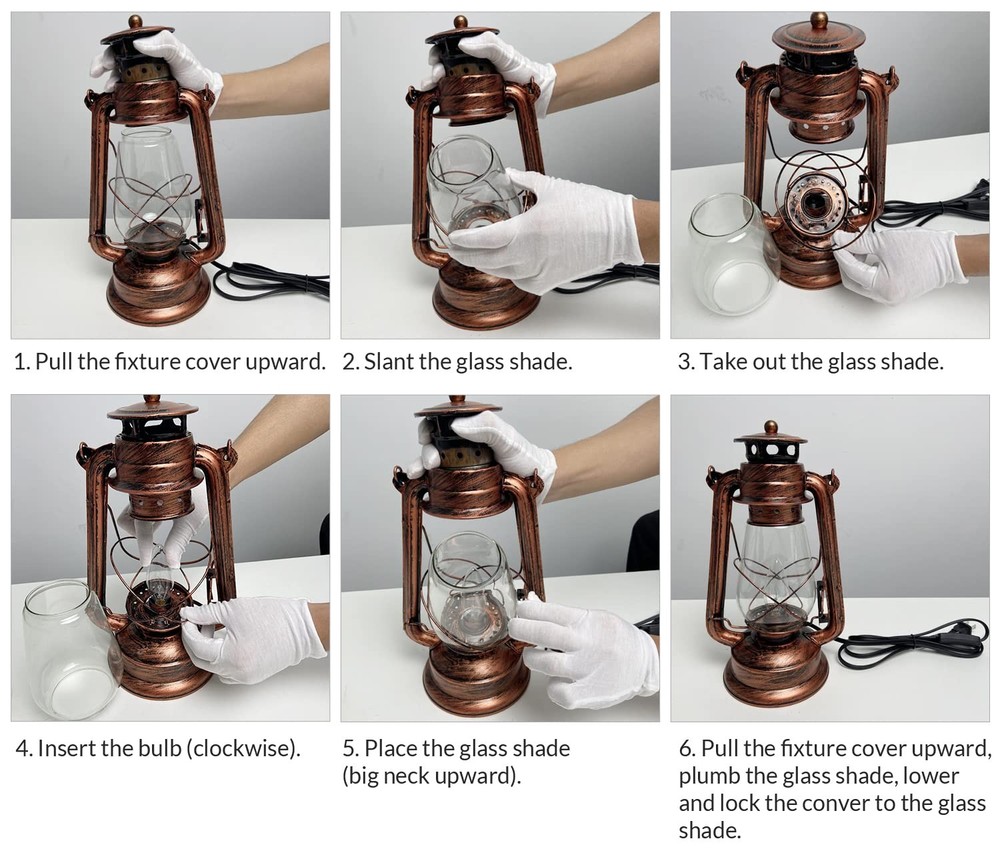 1. Pull the fixture cover upward.

2. Slant the glass shade.

3. Take out the glass shade.

4. Insert the bulb (clockwise).

5. Place the glass shade (big neck upward).

6. Pull the fixture cover upward, plumb the glass shade, lower and lock the conver to the glass shade.