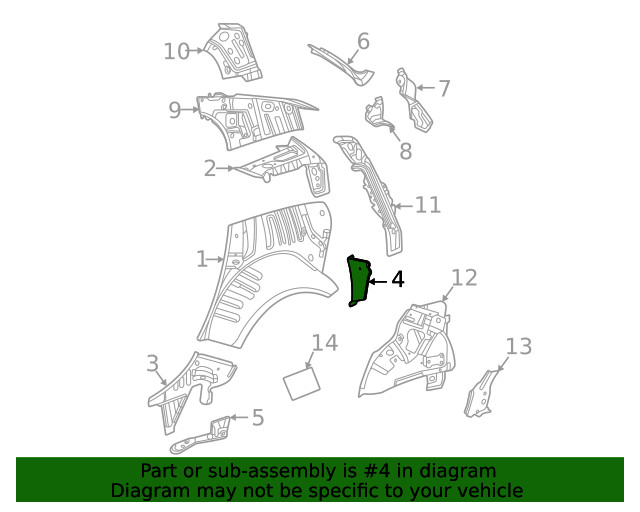 10
6
7
9
8
2
11
1
4
12
14
13
3
5

Part or sub-assembly is #4 in diagram
Diagram may not be specific to your vehicle