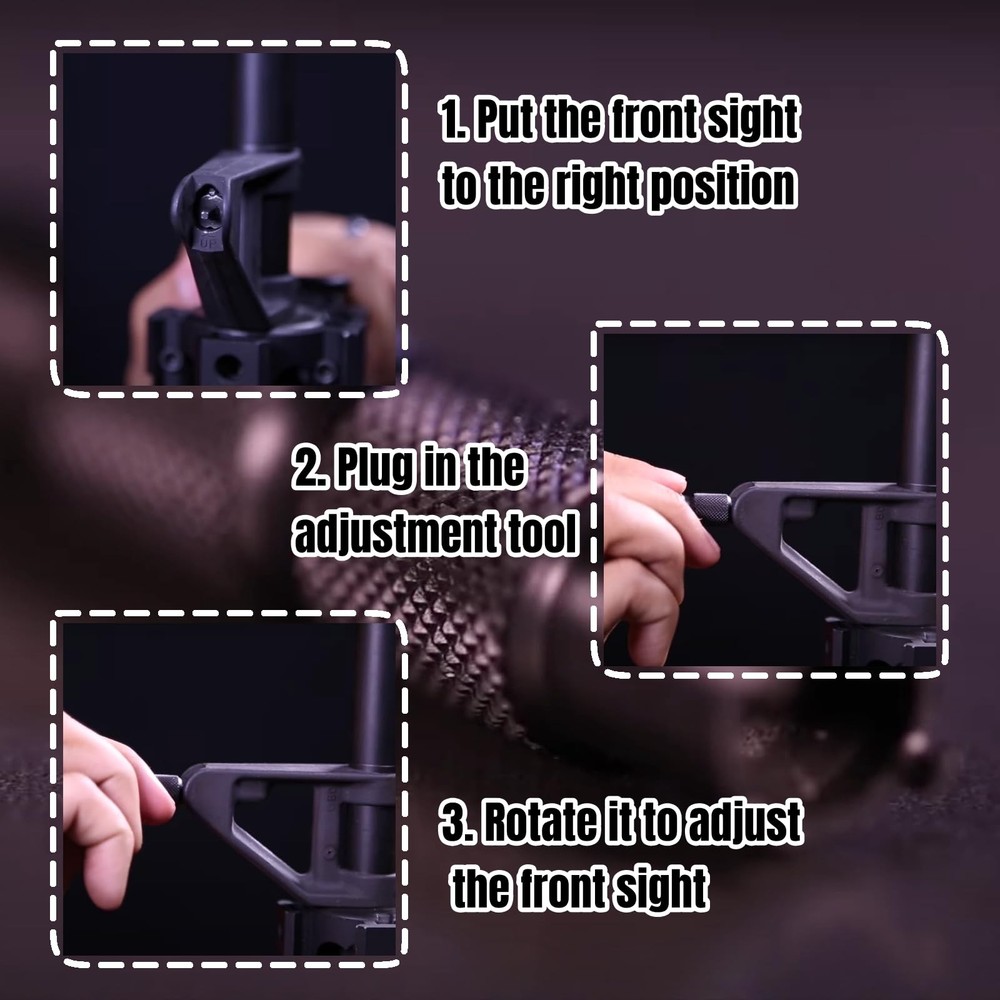 1. Put the front sight to the right position

2. Plug in the adjustment tool

3. Rotate it to adjust the front sight