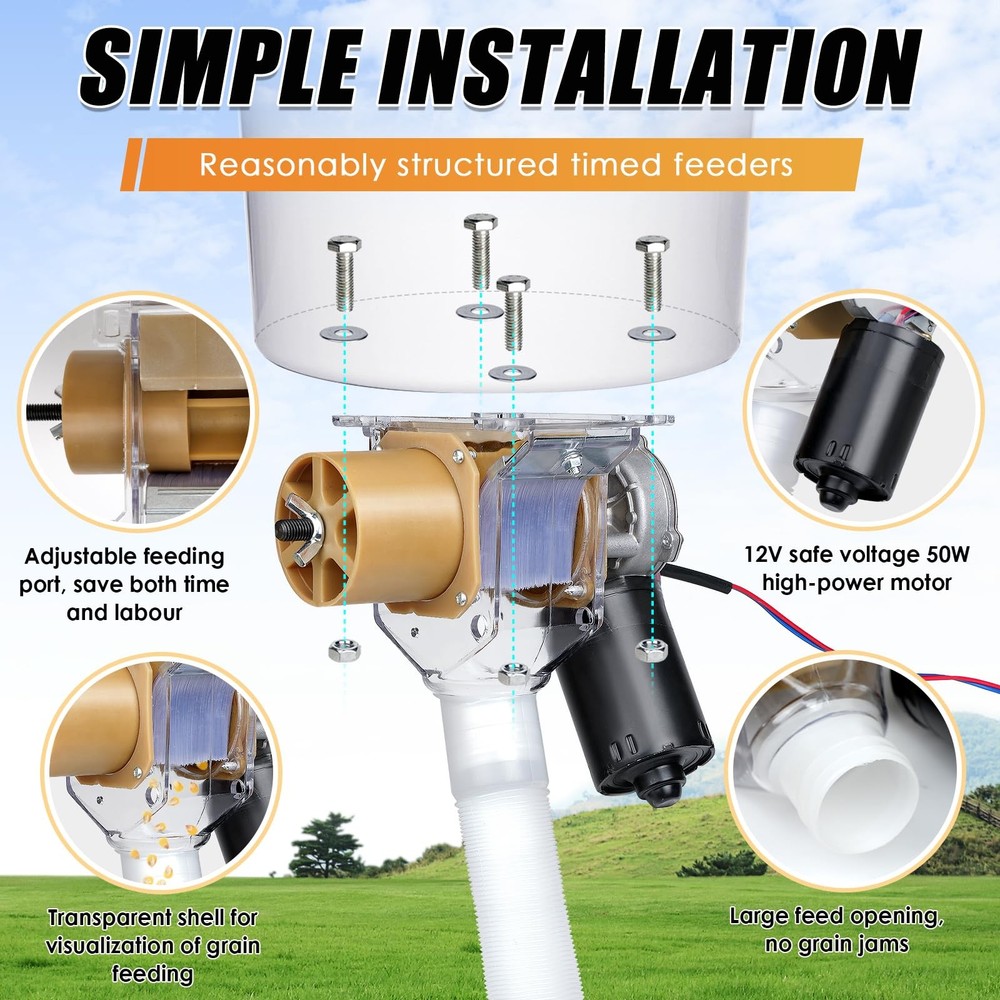 SIMPLE INSTALLATION

Reasonably structured timed feeders

Adjustable feeding port, save both time and labour

12V safe voltage 50W high-power motor

Transparent shell for visualization of grain feeding

Large feed opening, no grain jams