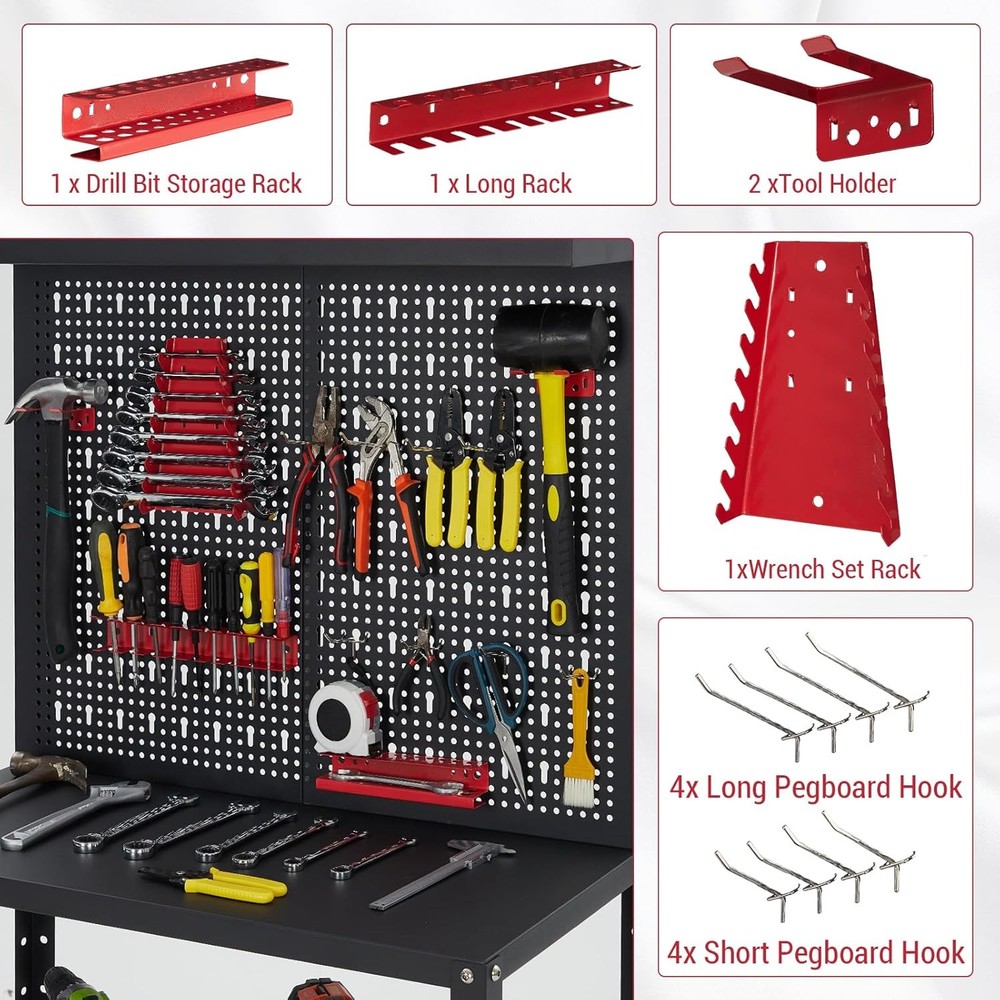 1 x Drill Bit Storage Rack

1 x Long Rack

2 xTool Holder

1xWrench Set Rack

4x Long Pegboard Hook

4x Short Pegboard Hook