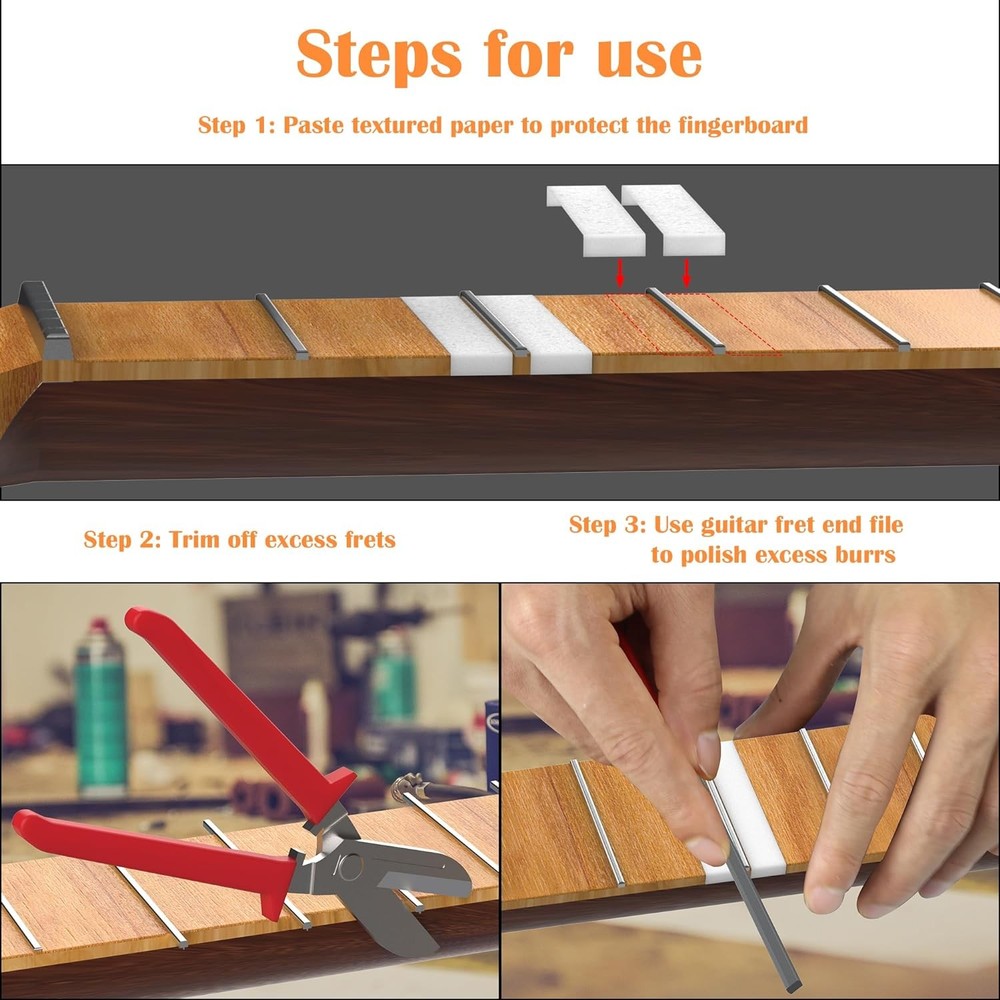 Steps for use

Step 1: Paste textured paper to protect the fingerboard

Step 2: Trim off excess frets

Step 3: Use guitar fret end file to polish excess burrs