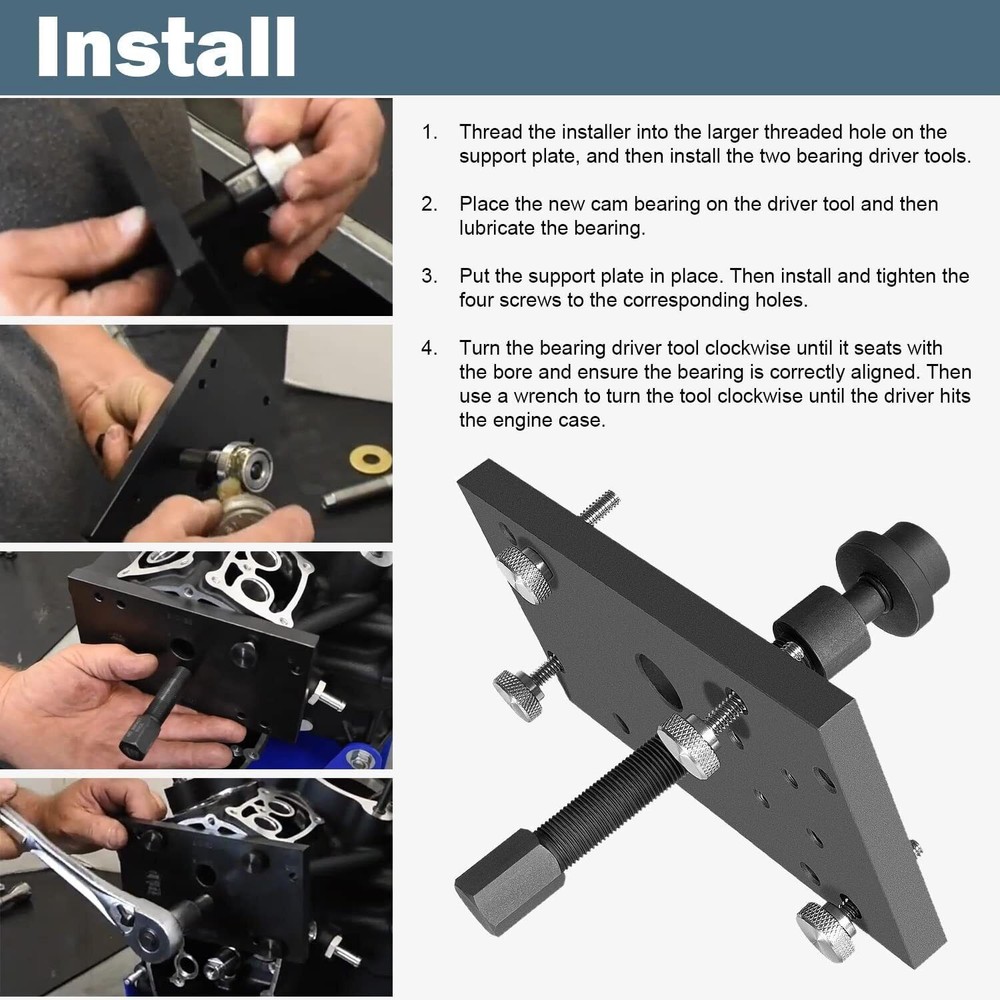 Install

1. Thread the installer into the larger threaded hole on the support plate, and then install the two bearing driver tools.

2. Place the new cam bearing on the driver tool and then lubricate the bearing.

3. Put the support plate in place. Then install and tighten the four screws to the corresponding holes.

4. Turn the bearing driver tool clockwise until it seats with the bore and ensure the bearing is correctly aligned. Then use a wrench to turn the tool clockwise until the driver hits the engine case.