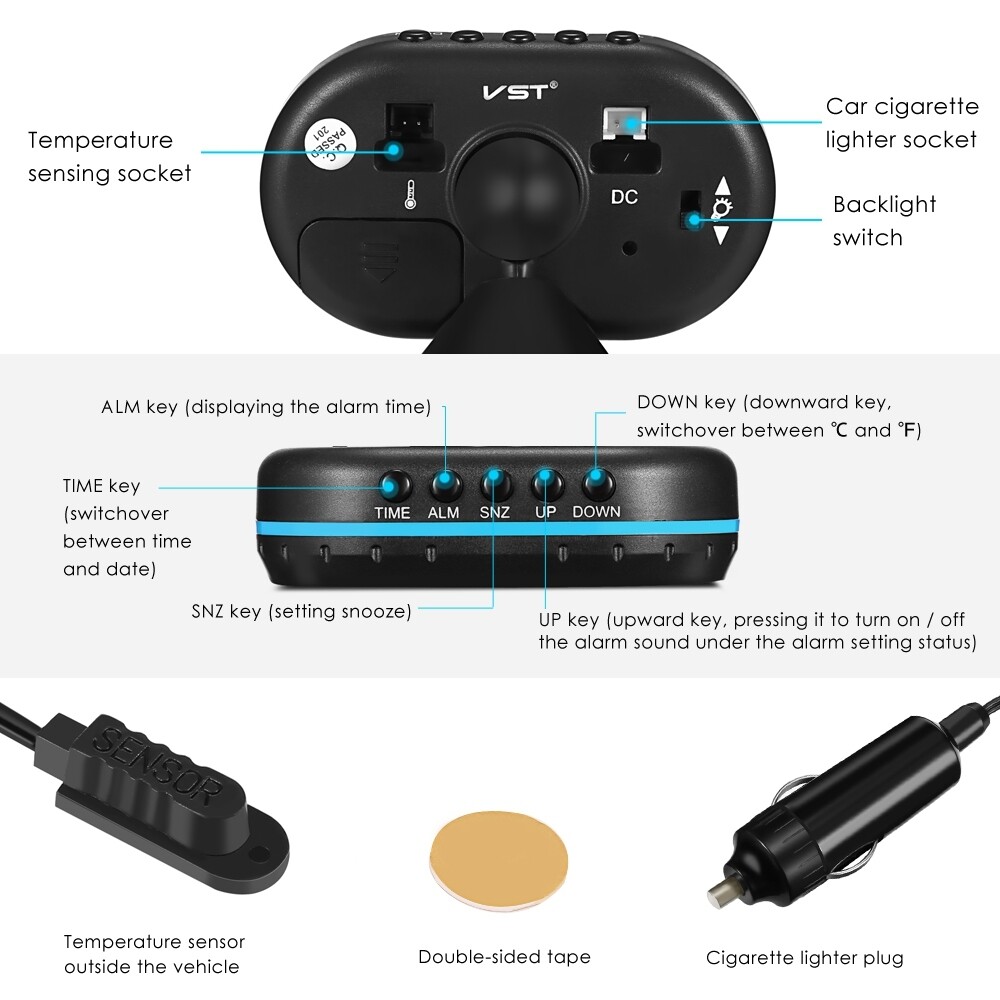 Temperature sensing socket

VST®

Q.C. PASSED 201

DC

Car cigarette lighter socket

Backlight switch

ALM key (displaying the alarm time)

DOWN key (downward key, switchover between ℃ and ℉)

TIME key (switchover between time and date)

TIME ALM SNZ UP DOWN

SNZ key (setting snooze)

UP key (upward key, pressing it to turn on / off the alarm sound under the alarm setting status)

SENSOR

Temperature sensor outside the vehicle

Double-sided tape

Cigarette lighter plug