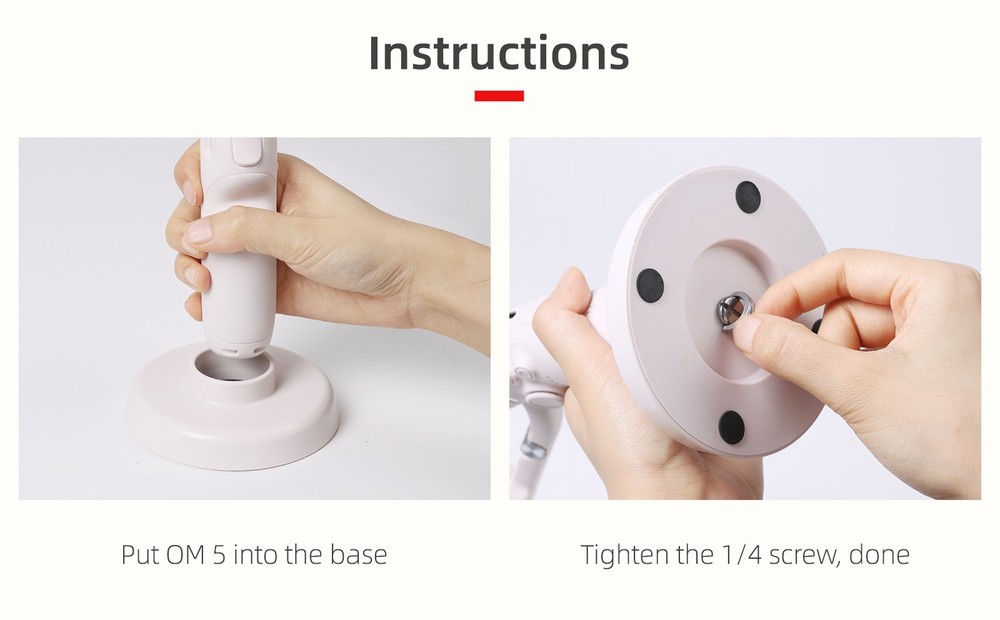 Instructions

Put OM 5 into the base

Tighten the 1/4 screw, done