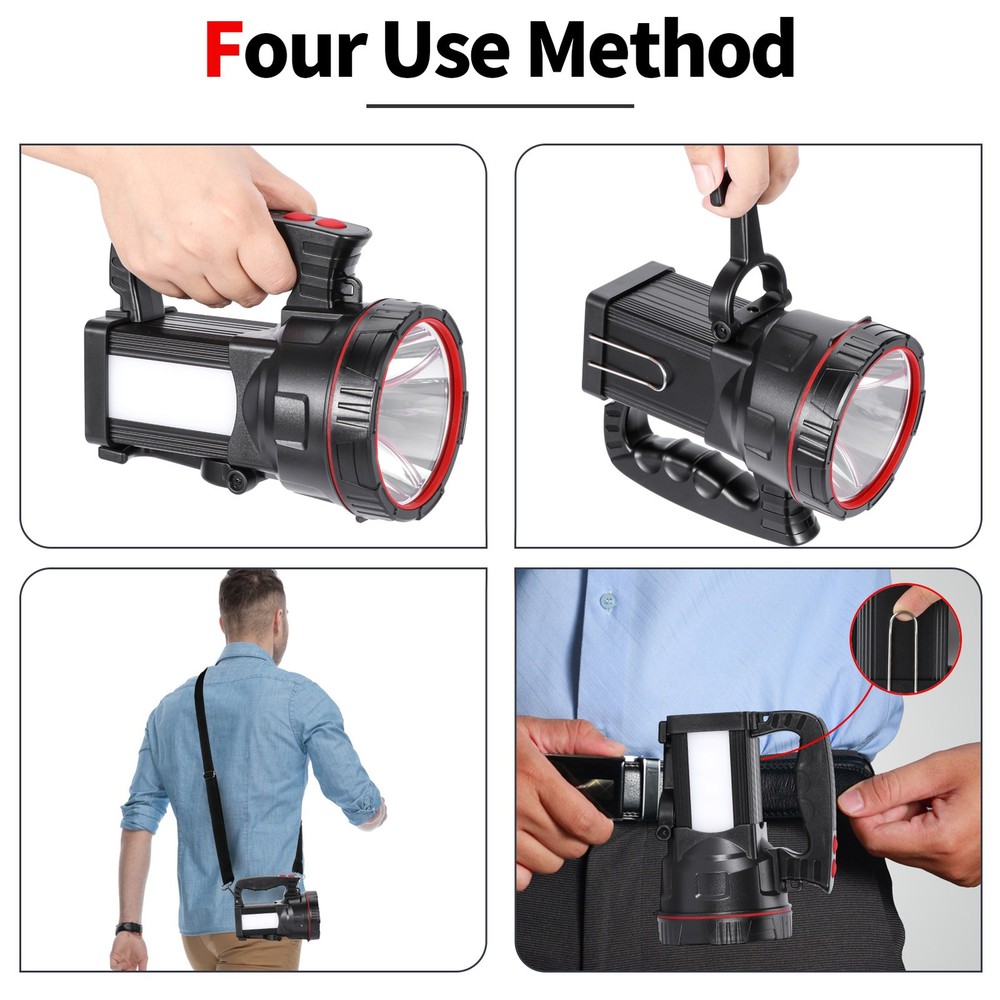 Four Use Method