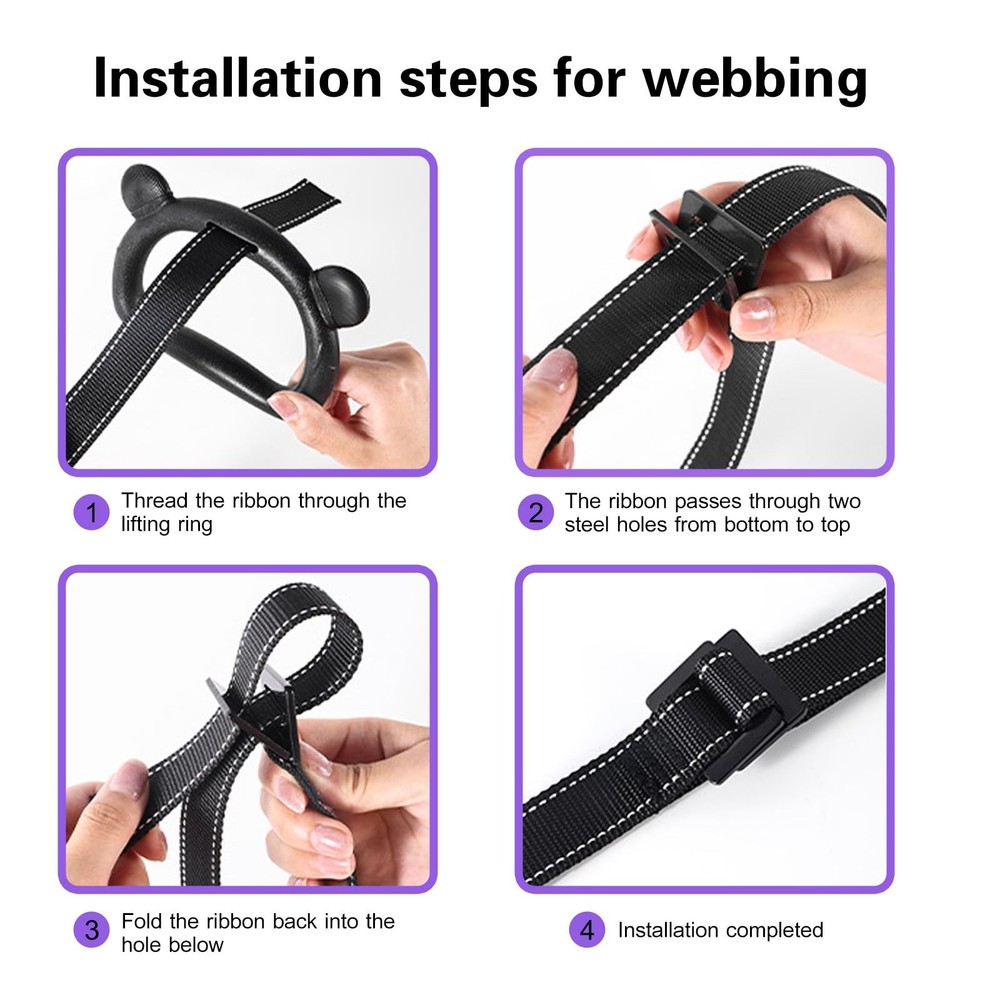 Installation steps for webbing

1 Thread the ribbon through the lifting ring

2 The ribbon passes through two steel holes from bottom to top

3 Fold the ribbon back into the hole below

4 Installation completed