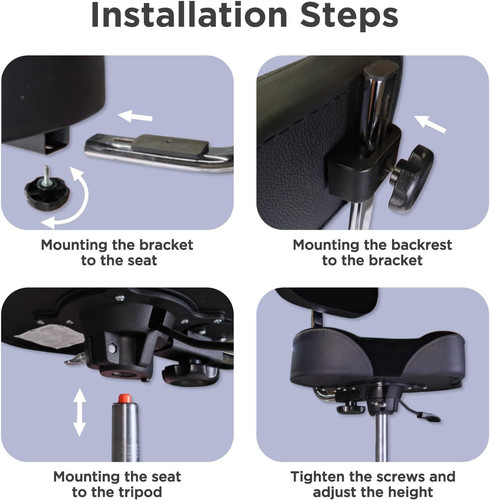 Installation Steps

Mounting the bracket to the seat

Mounting the backrest to the bracket

Mounting the seat to the tripod

Tighten the screws and adjust the height