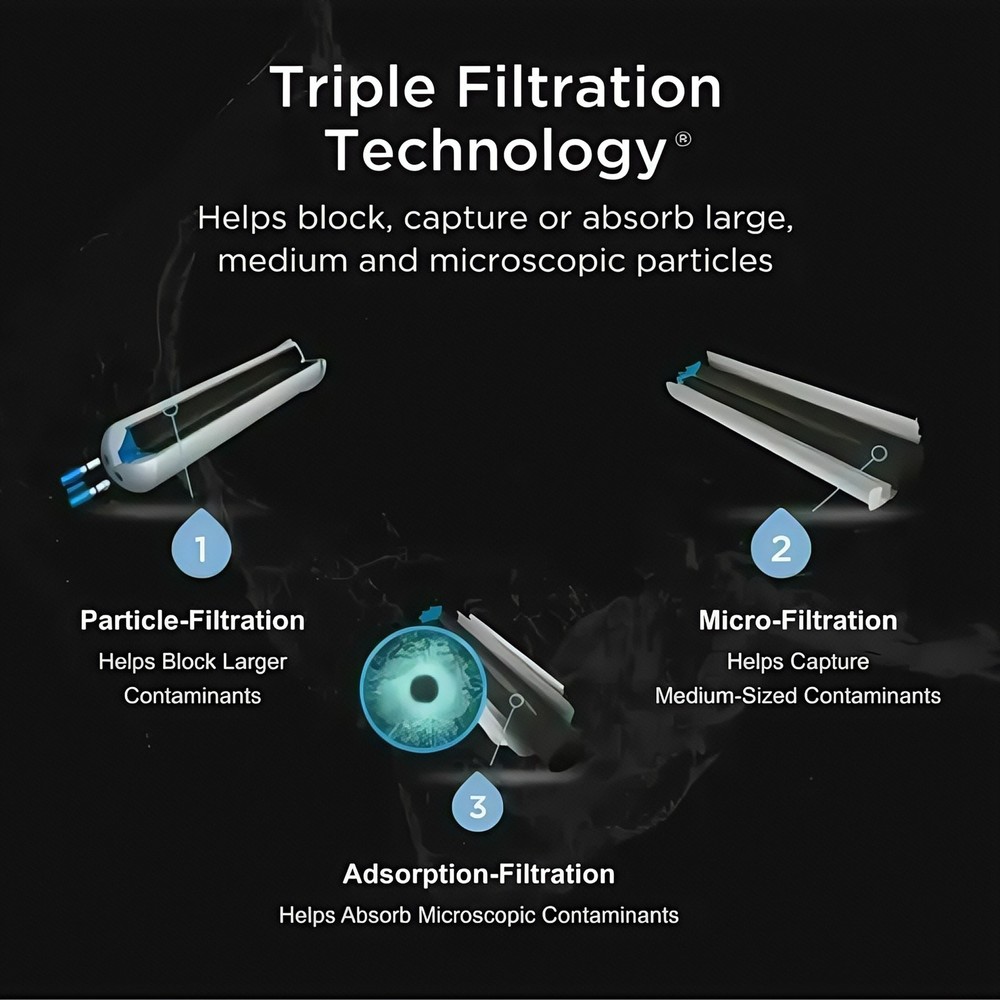 Triple Filtration Technology®

Helps block, capture or absorb large, medium and microscopic particles

1

Particle-Filtration
Helps Block Larger Contaminants

2

Micro-Filtration
Helps Capture Medium-Sized Contaminants

3

Adsorption-Filtration
Helps Absorb Microscopic Contaminants