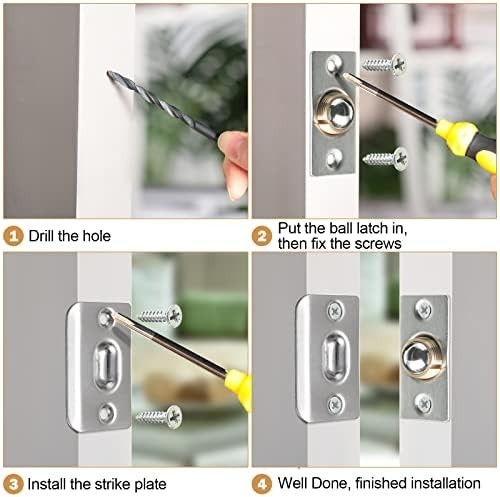 1 Drill the hole

2 Put the ball latch in, then fix the screws

3 Install the strike plate

4 Well Done, finished installation