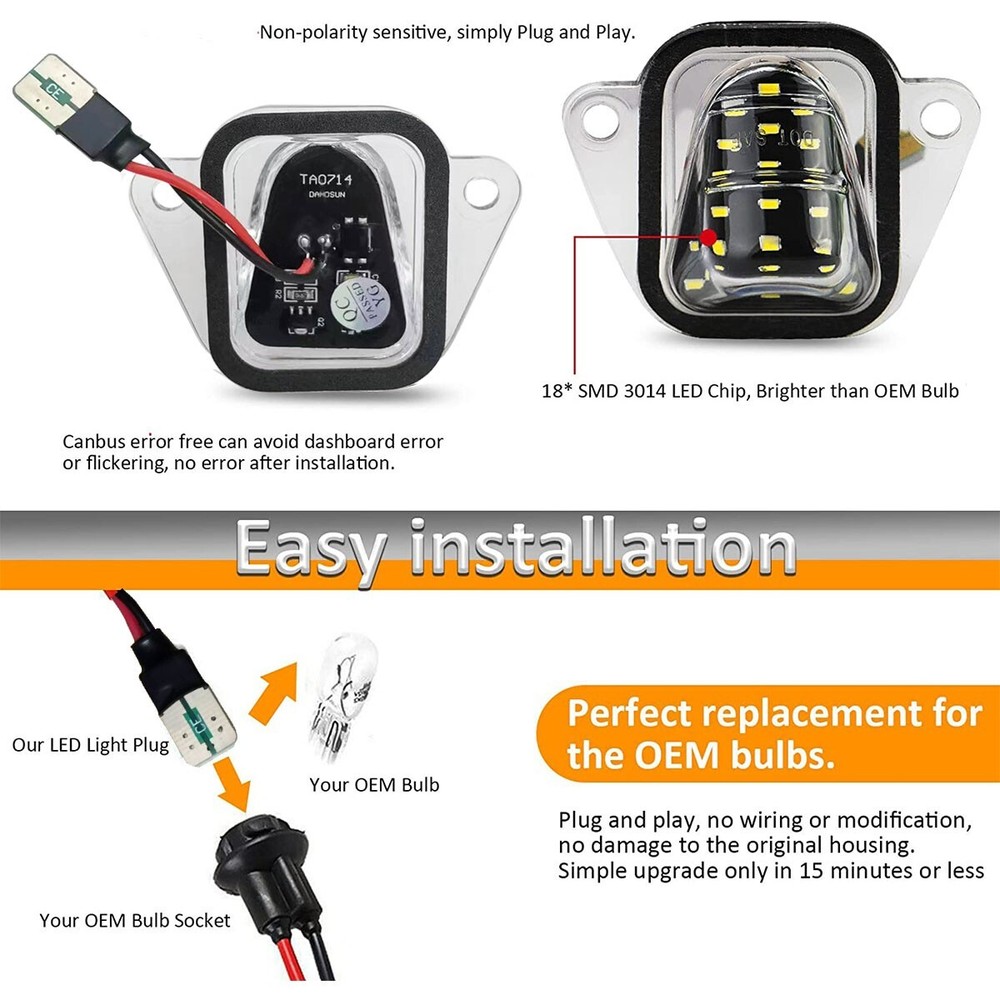 Non-polarity sensitive, simply Plug and Play.

CE

TA0714
DAHOSUN

QC PASSED YG

DOT SAE

18* SMD 3014 LED Chip, Brighter than OEM Bulb

Canbus error free can avoid dashboard error or flickering, no error after installation.

Easy installation

CE

Our LED Light Plug

Your OEM Bulb

Your OEM Bulb Socket

Perfect replacement for the OEM bulbs.

Plug and play, no wiring or modification, no damage to the original housing. Simple upgrade only in 15 minutes or less