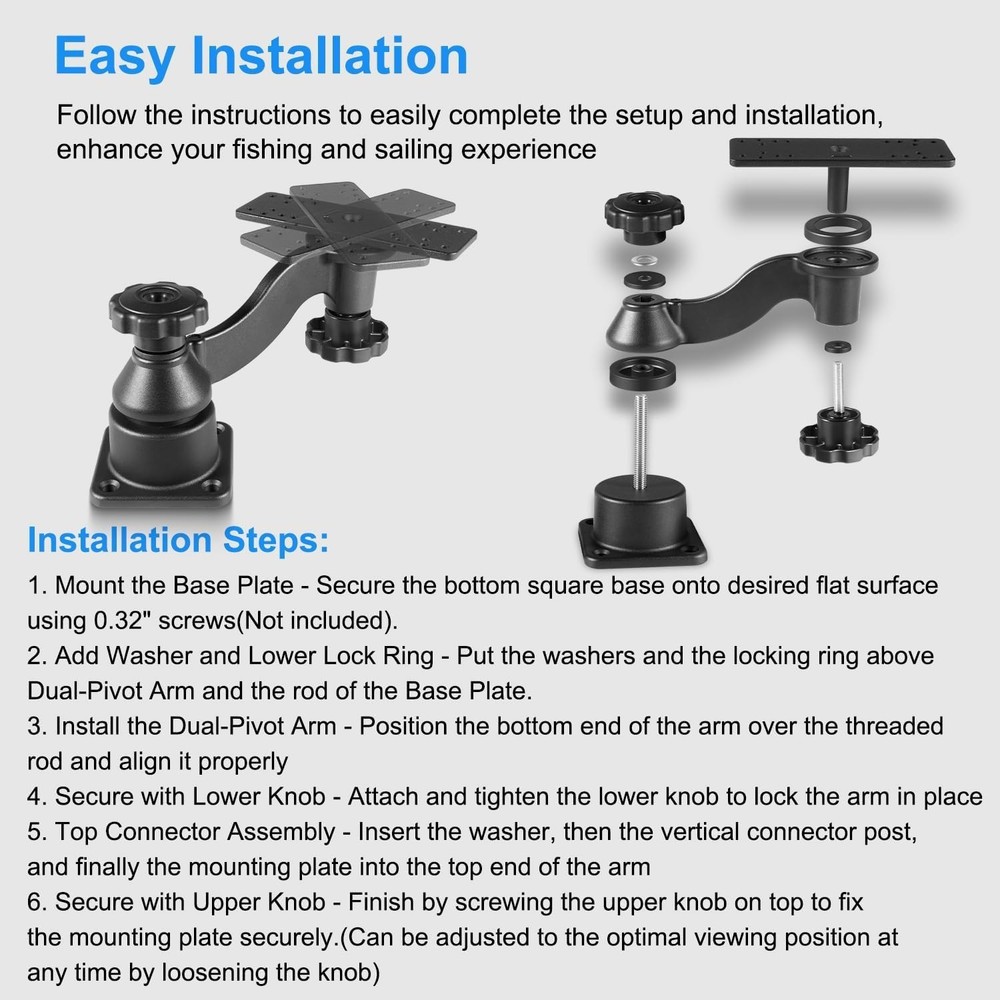 Easy Installation

Follow the instructions to easily complete the setup and installation, enhance your fishing and sailing experience

Installation Steps:

1. Mount the Base Plate - Secure the bottom square base onto desired flat surface using 0.32" screws(Not included).
2. Add Washer and Lower Lock Ring - Put the washers and the locking ring above Dual-Pivot Arm and the rod of the Base Plate.
3. Install the Dual-Pivot Arm - Position the bottom end of the arm over the threaded rod and align it properly
4. Secure with Lower Knob - Attach and tighten the lower knob to lock the arm in place
5. Top Connector Assembly - Insert the washer, then the vertical connector post, and finally the mounting plate into the top end of the arm
6. Secure with Upper Knob - Finish by screwing the upper knob on top to fix the mounting plate securely.(Can be adjusted to the optimal viewing position at any time by loosening the knob)