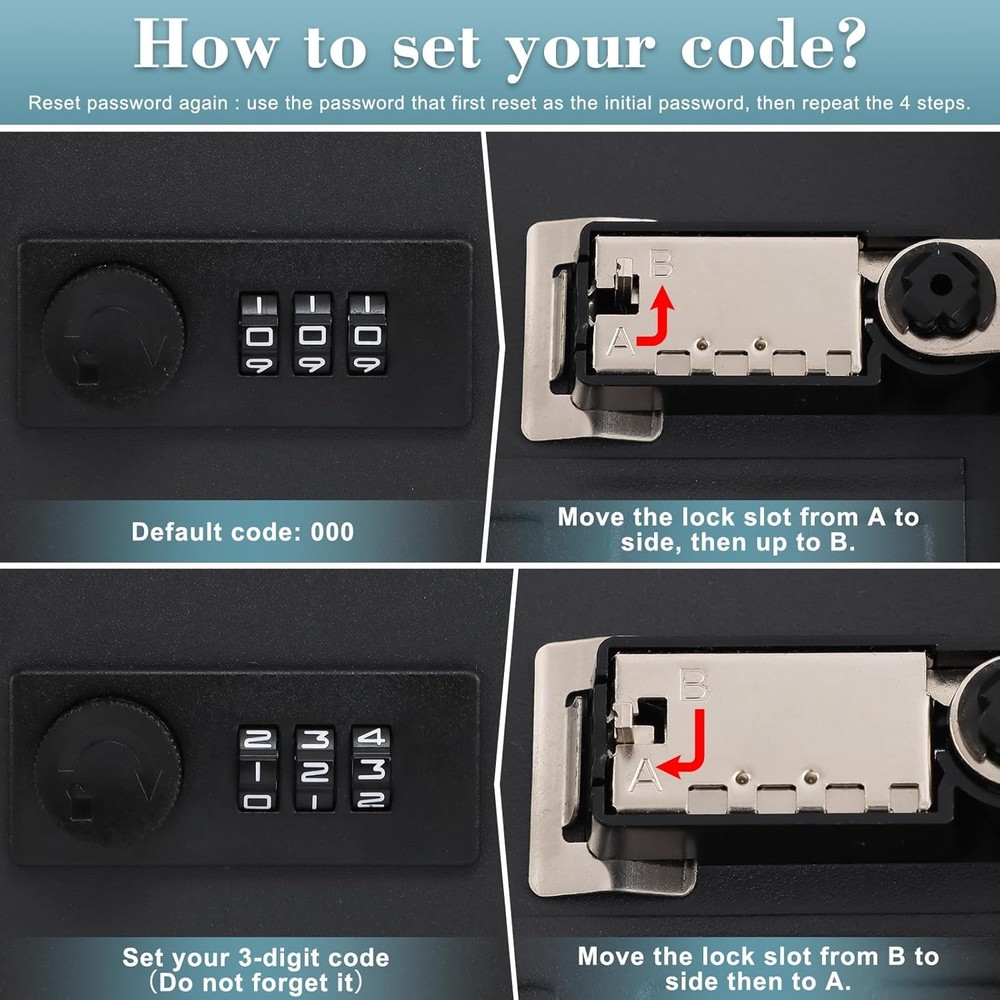 How to set your code?

Reset password again : use the password that first reset as the initial password, then repeat the 4 steps.

1 1 1
0 0 0
9 9 9

Default code: 000

B
A

Move the lock slot from A to side, then up to B.

2 3 4
1 2 3
0 1 2

Set your 3-digit code （Do not forget it）

B
A

Move the lock slot from B to side then to A.