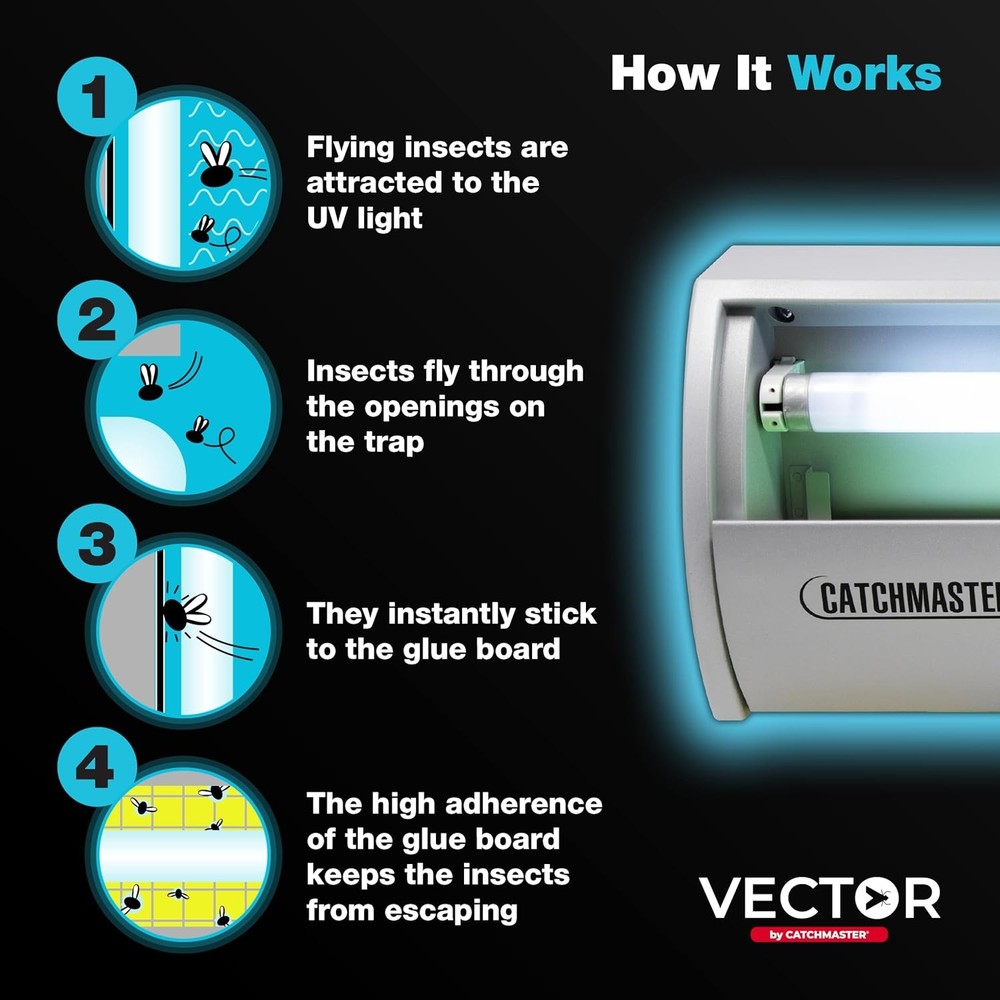 How It Works

1

Flying insects are attracted to the UV light

2

Insects fly through the openings on the trap

3

They instantly stick to the glue board

4

The high adherence of the glue board keeps the insects from escaping

CATCHMASTE

VECTOR
by CATCHMASTER