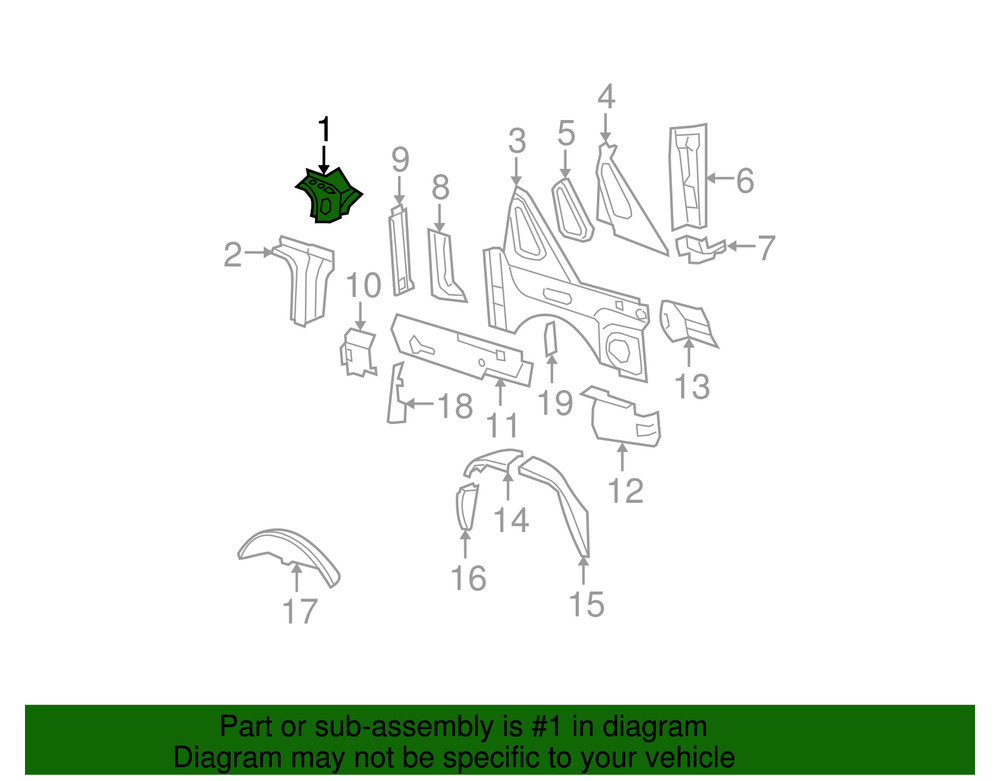 1
9
8
3
5
4
6
7
2
10
13
18
11
19
12
14
16
15
17

Part or sub-assembly is #1 in diagram
Diagram may not be specific to your vehicle