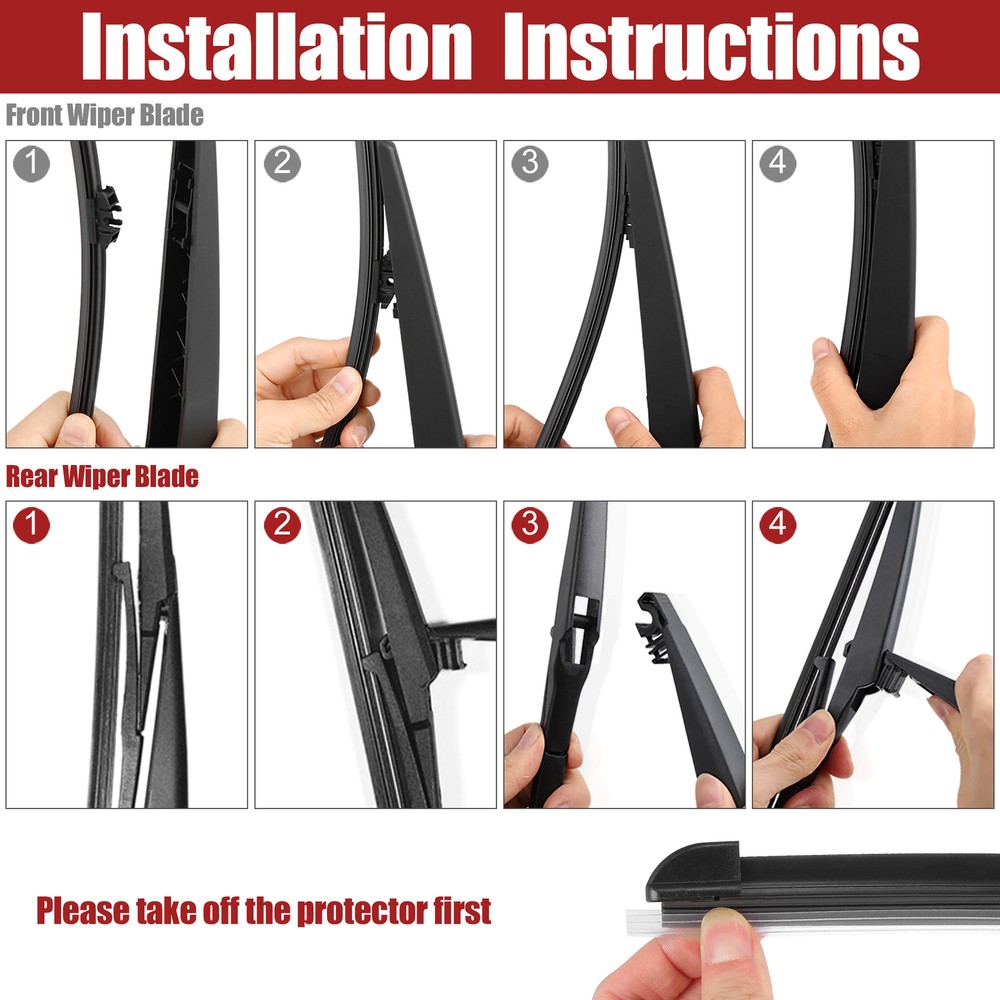 Installation Instructions

Front Wiper Blade

1

2

3

4

Rear Wiper Blade

1

2

3

4

Please take off the protector first