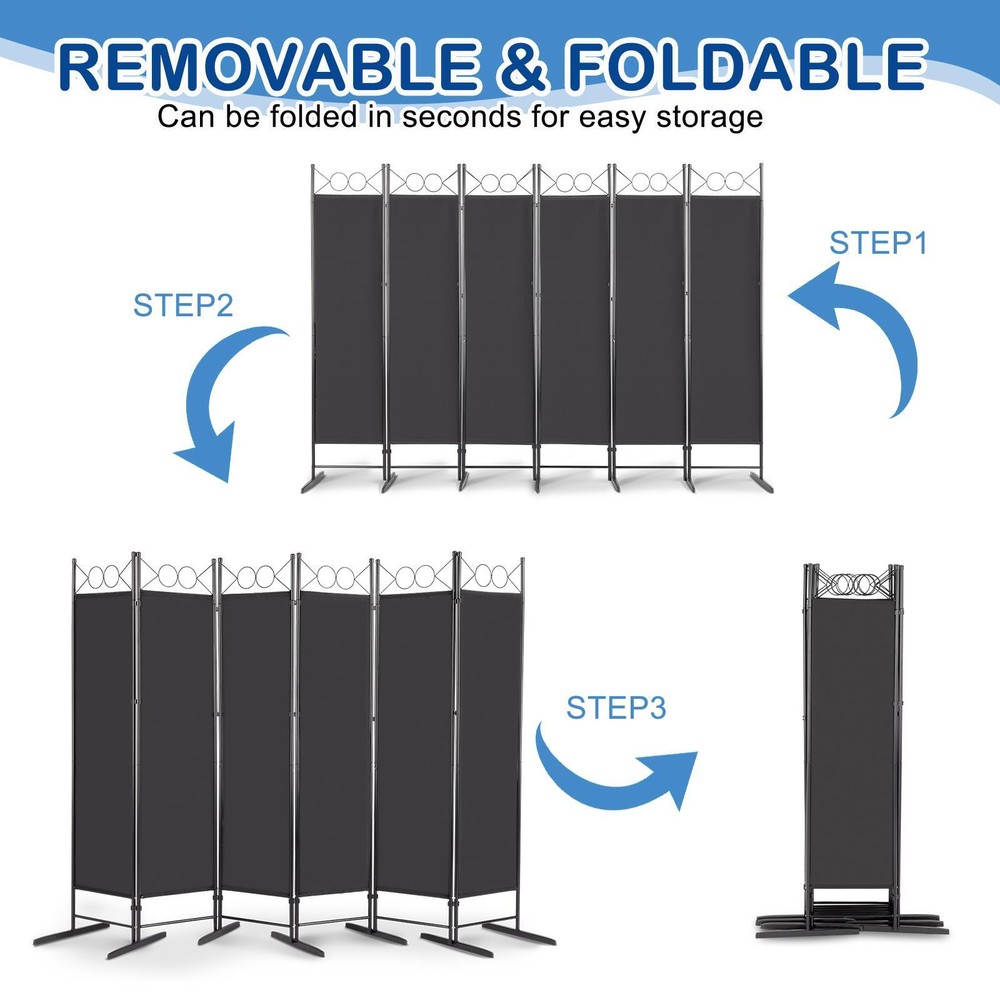 REMOVABLE & FOLDABLE
Can be folded in seconds for easy storage

STEP1

STEP2

STEP3