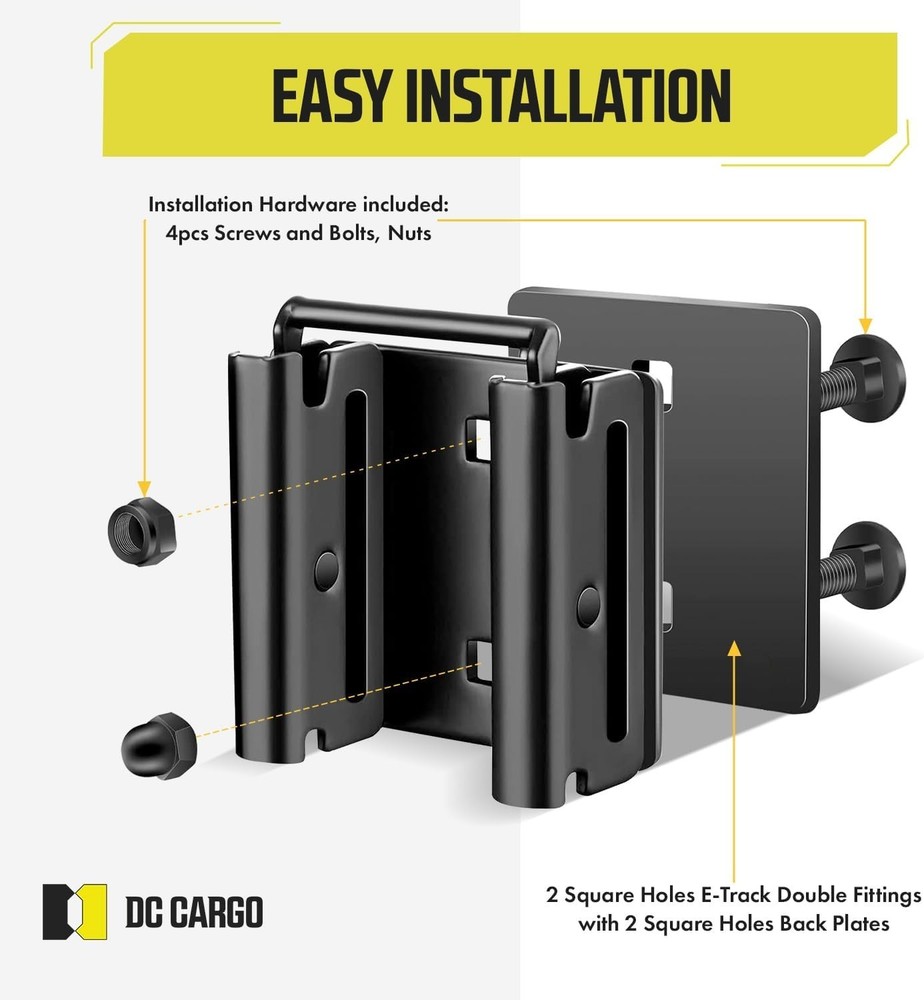 EASY INSTALLATION

Installation Hardware included:
4pcs Screws and Bolts, Nuts

DC CARGO

2 Square Holes E-Track Double Fittings
with 2 Square Holes Back Plates