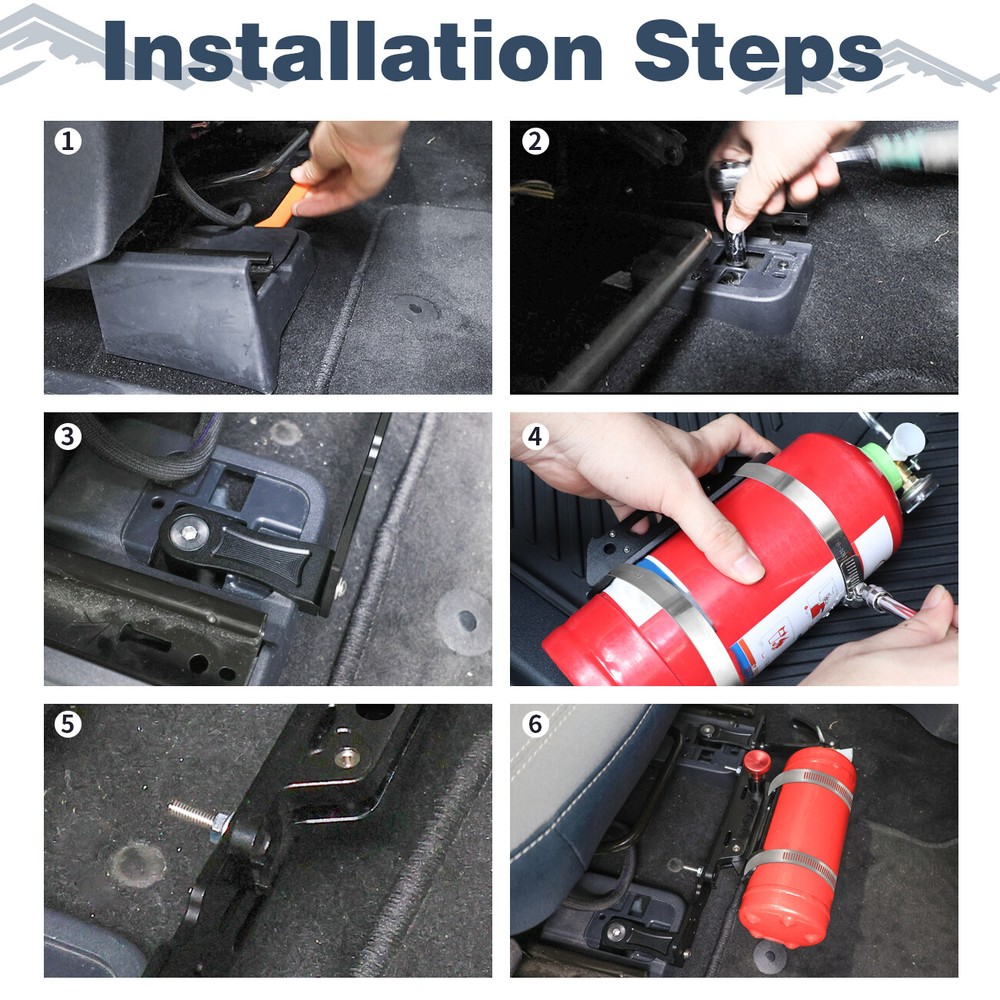 Installation Steps

1

2

3

4

5

6