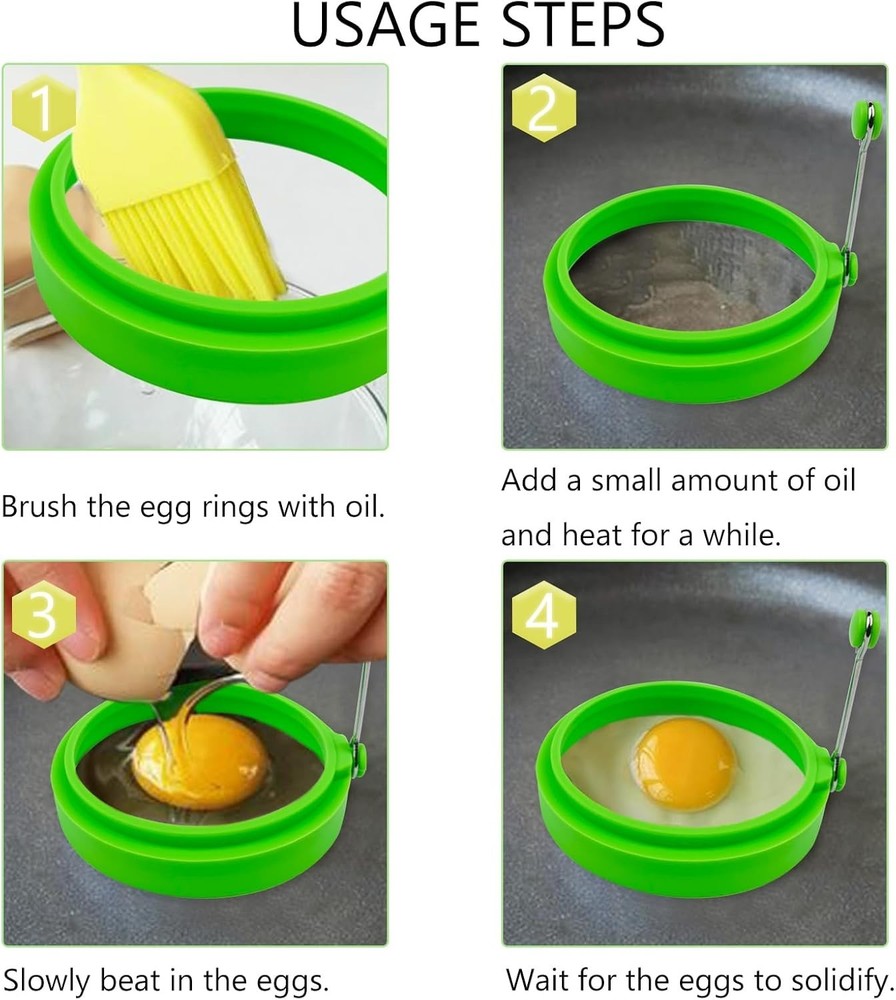 USAGE STEPS

1

Brush the egg rings with oil.

2

Add a small amount of oil and heat for a while.

3

Slowly beat in the eggs.

4

Wait for the eggs to solidify.