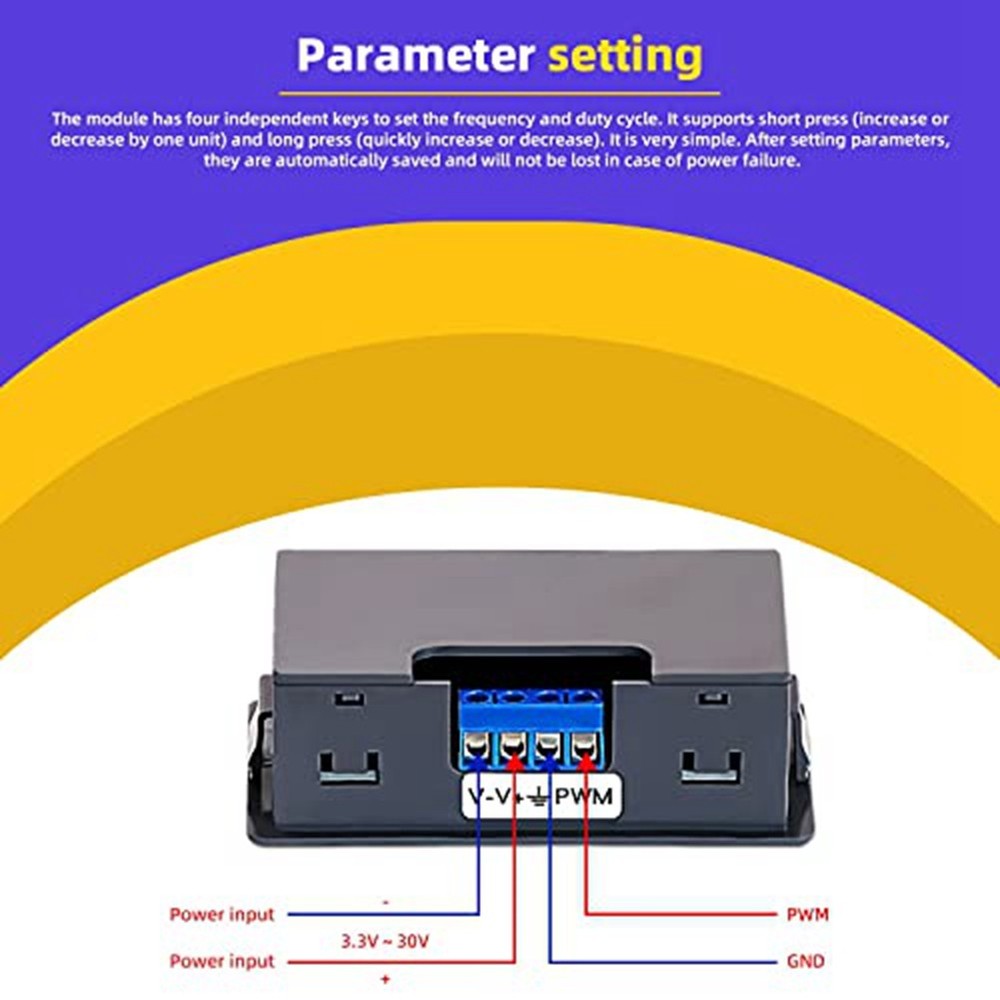 Parameter setting

The module has four independent keys to set the frequency and duty cycle. It supports short press (increase or decrease by one unit) and long press (quickly increase or decrease). It is very simple. After setting parameters, they are automatically saved and will not be lost in case of power failure.

V- V+ ⏚ PWM

Power input

-

3.3V ~ 30V

Power input

+

PWM

GND