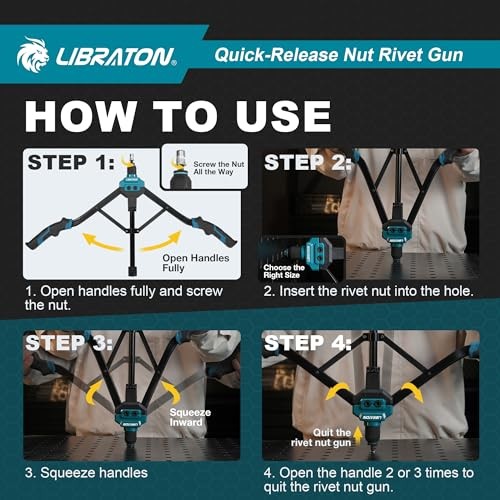 LIBRATON

Quick-Release Nut Rivet Gun

HOW TO USE

STEP 1:

Screw the Nut All the Way

Open Handles Fully

1. Open handles fully and screw the nut.

STEP 2:

Choose the Right Size

2. Insert the rivet nut into the hole.

STEP 3:

Squeeze Inward

3. Squeeze handles

STEP 4:

Quit the rivet nut gun

4. Open the handle 2 or 3 times to quit the rivet nut gun.