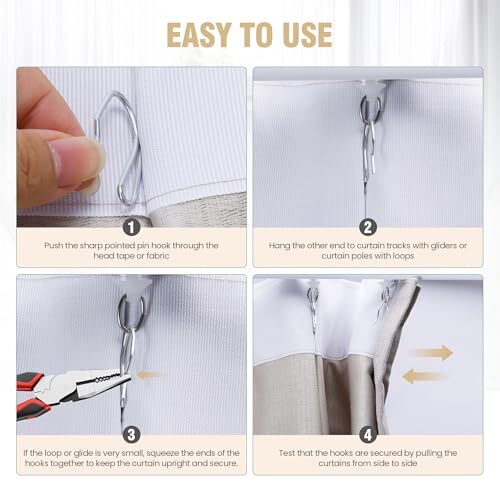 EASY TO USE

1

Push the sharp pointed pin hook through the head tape or fabric

2

Hang the other end to curtain tracks with gliders or curtain poles with loops

3

If the loop or glide is very small, squeeze the ends of the hooks together to keep the curtain upright and secure.

4

Test that the hooks are secured by pulling the curtains from side to side