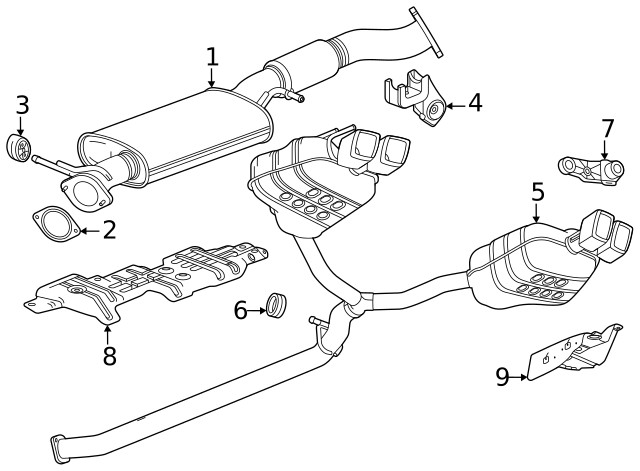 1
3
4
7
5
2
6
8
9