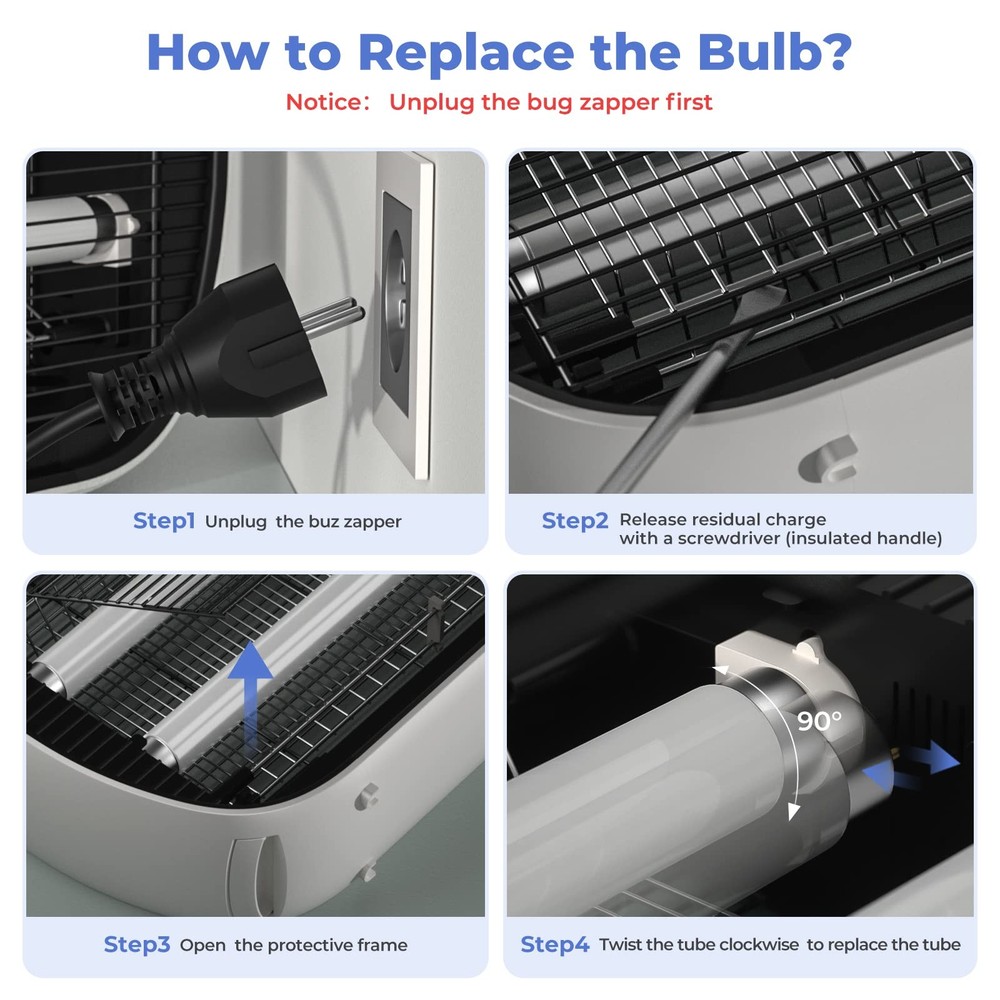 How to Replace the Bulb?

Notice: Unplug the bug zapper first

Step1 Unplug the buz zapper

Step2 Release residual charge with a screwdriver (insulated handle)

Step3 Open the protective frame

90°

Step4 Twist the tube clockwise to replace the tube