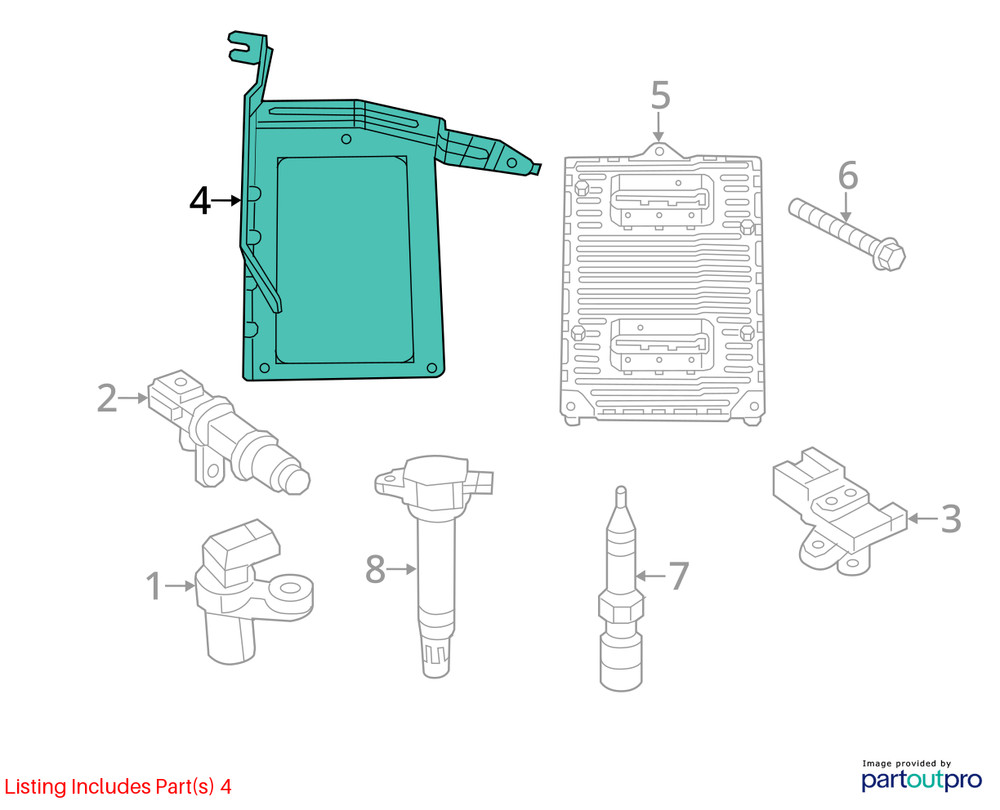 4
5
6
2
3
1
8
7
Listing Includes Part(s) 4
Image provided by
partoutpro