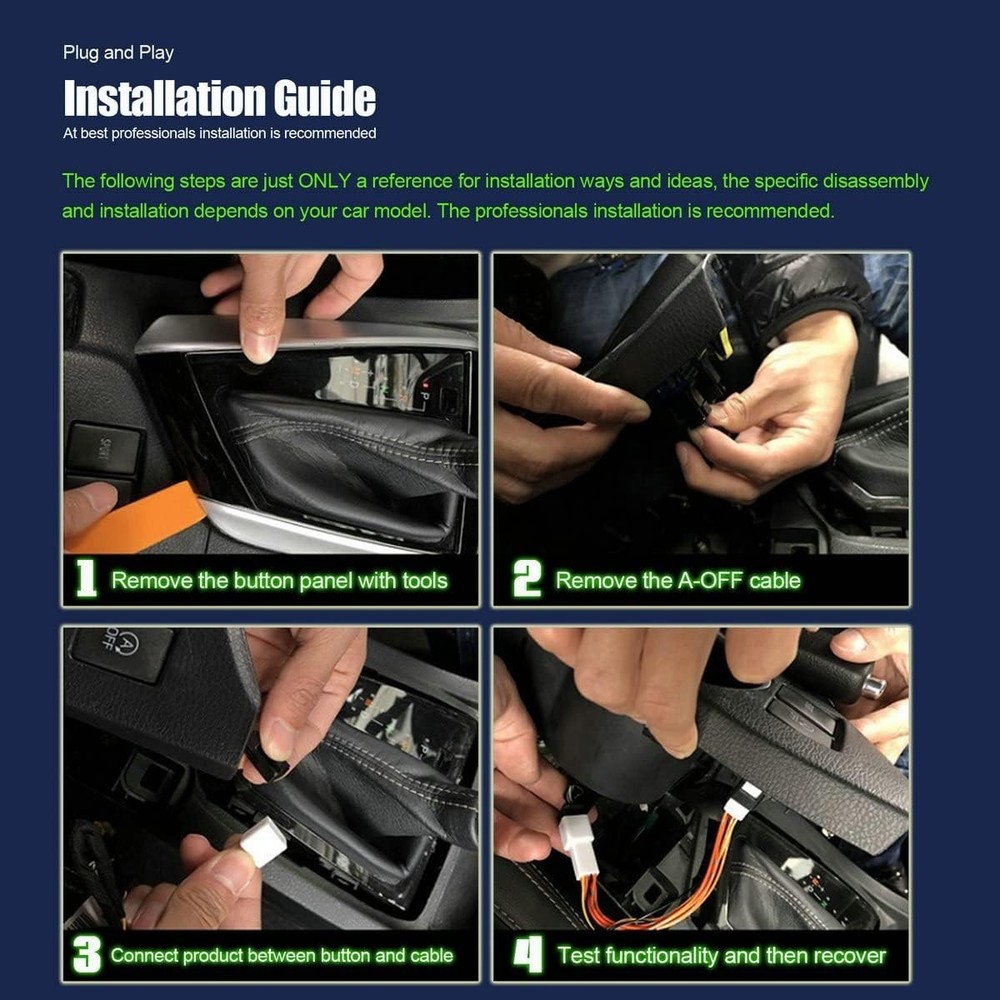 Plug and Play

Installation Guide

At best professionals installation is recommended

The following steps are just ONLY a reference for installation ways and ideas, the specific disassembly and installation depends on your car model. The professionals installation is recommended.

SPORT

1 Remove the button panel with tools

2 Remove the A-OFF cable

A OFF

3 Connect product between button and cable

4 Test functionality and then recover