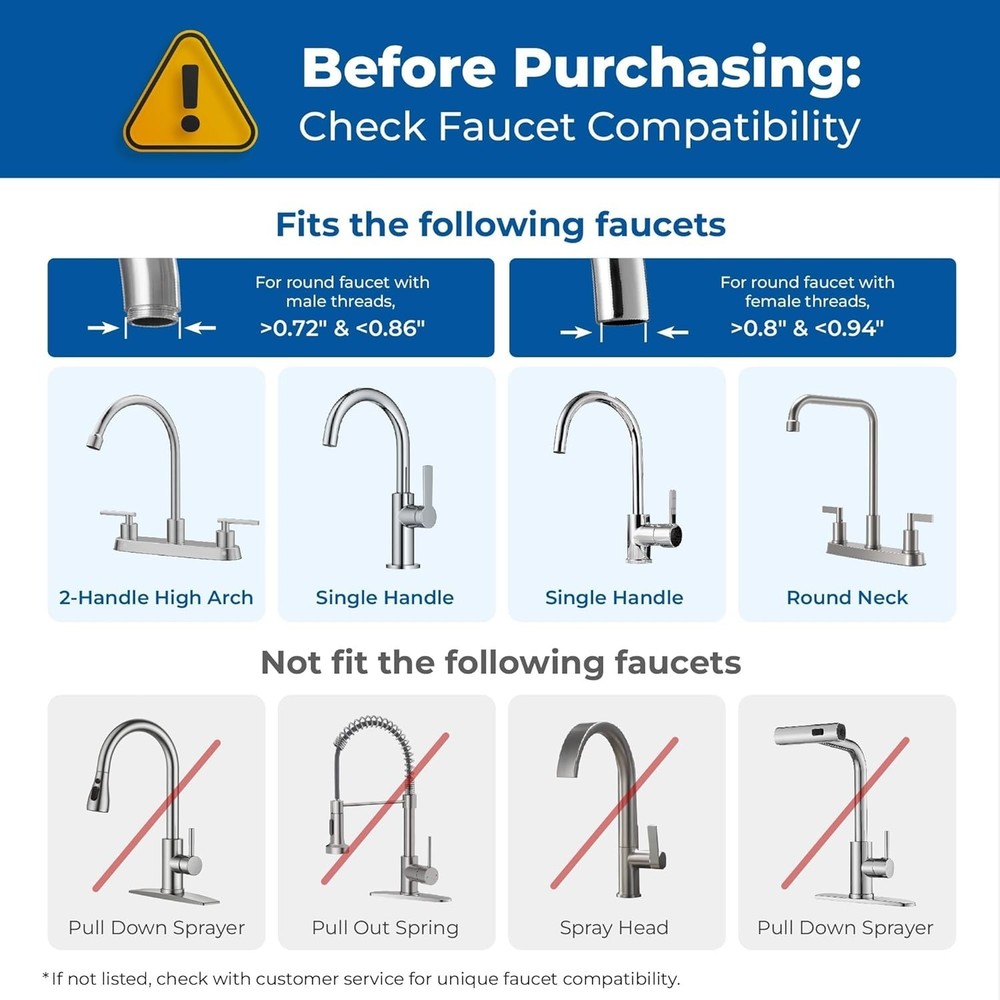 Before Purchasing:
Check Faucet Compatibility

Fits the following faucets

For round faucet with male threads,
>0.72" & <0.86"

For round faucet with female threads,
>0.8" & <0.94"

2-Handle High Arch

Single Handle

Single Handle

Round Neck

Not fit the following faucets

Pull Down Sprayer

Pull Out Spring

Spray Head

Pull Down Sprayer

*If not listed, check with customer service for unique faucet compatibility.