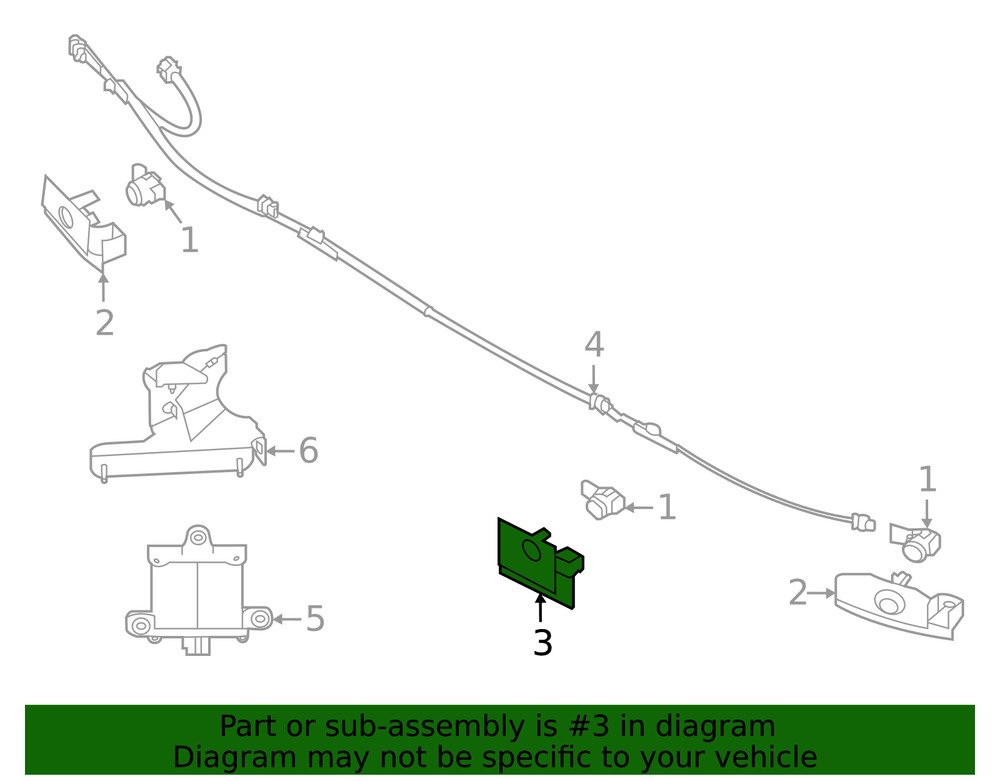 1
2
4
6
1
1
5
3
2

Part or sub-assembly is #3 in diagram
Diagram may not be specific to your vehicle