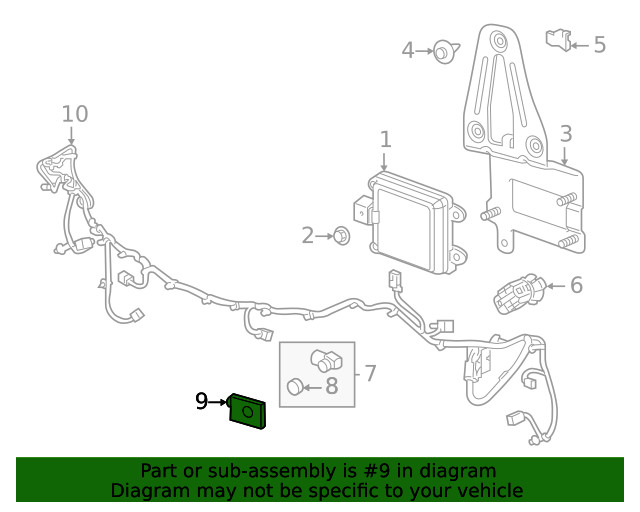 4
5
10
1
3
2
6
7
8
9

Part or sub-assembly is #9 in diagram
Diagram may not be specific to your vehicle