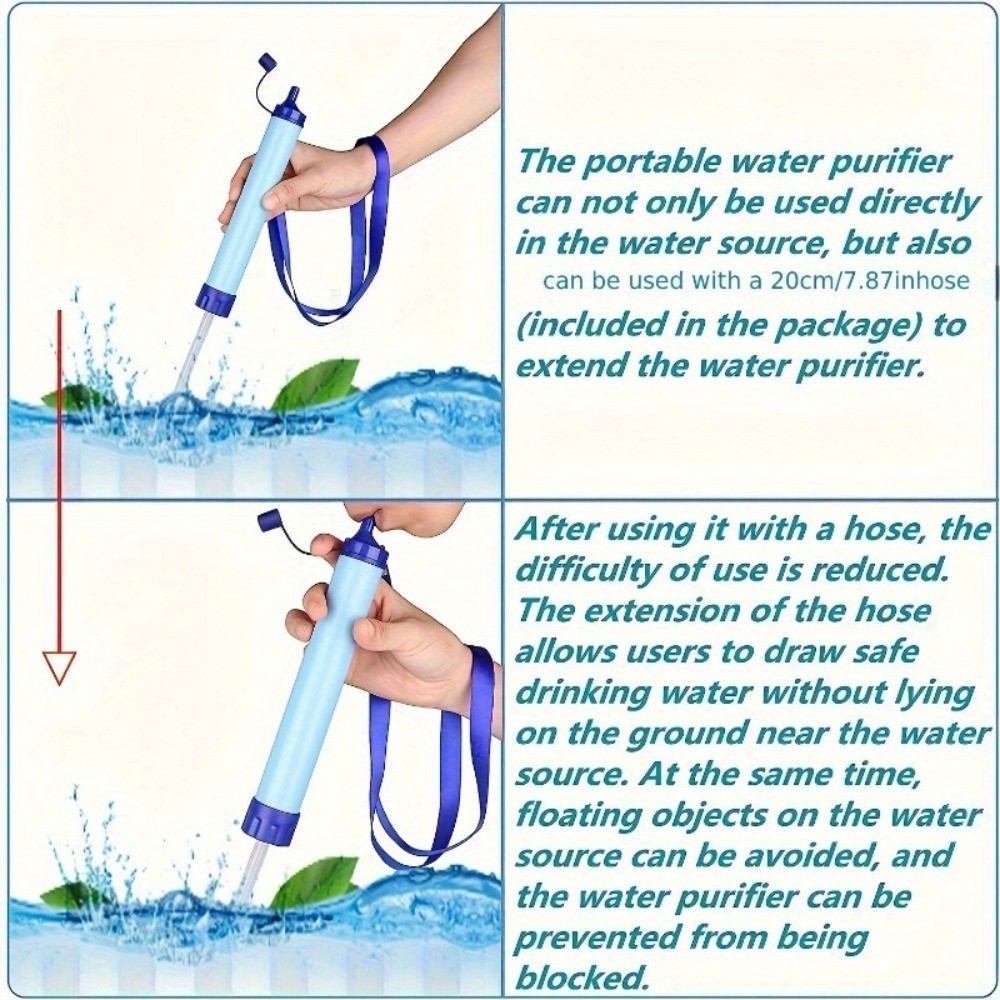 The portable water purifier can not only be used directly in the water source, but also can be used with a 20cm/7.87inhose (included in the package) to extend the water purifier.

After using it with a hose, the difficulty of use is reduced. The extension of the hose allows users to draw safe drinking water without lying on the ground near the water source. At the same time, floating objects on the water source can be avoided, and the water purifier can be prevented from being blocked.