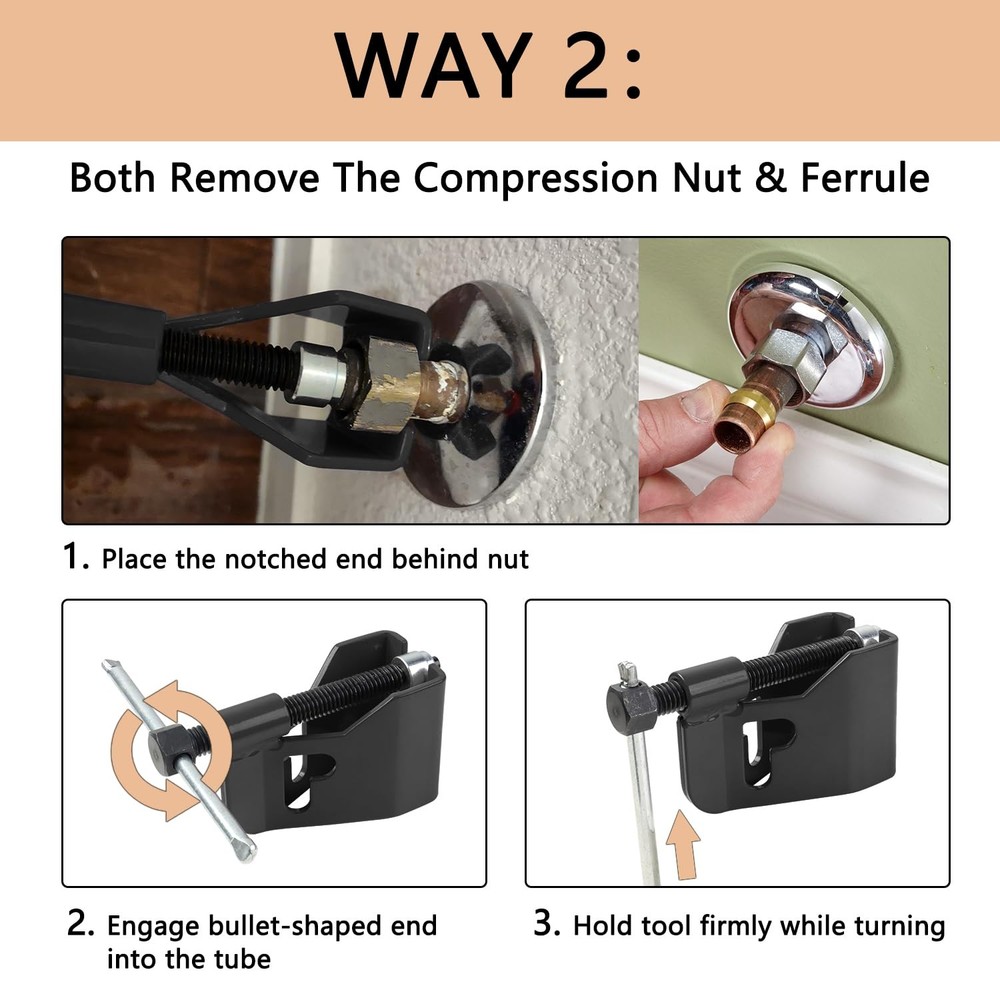 WAY 2:

Both Remove The Compression Nut & Ferrule

1. Place the notched end behind nut

2. Engage bullet-shaped end into the tube

3. Hold tool firmly while turning