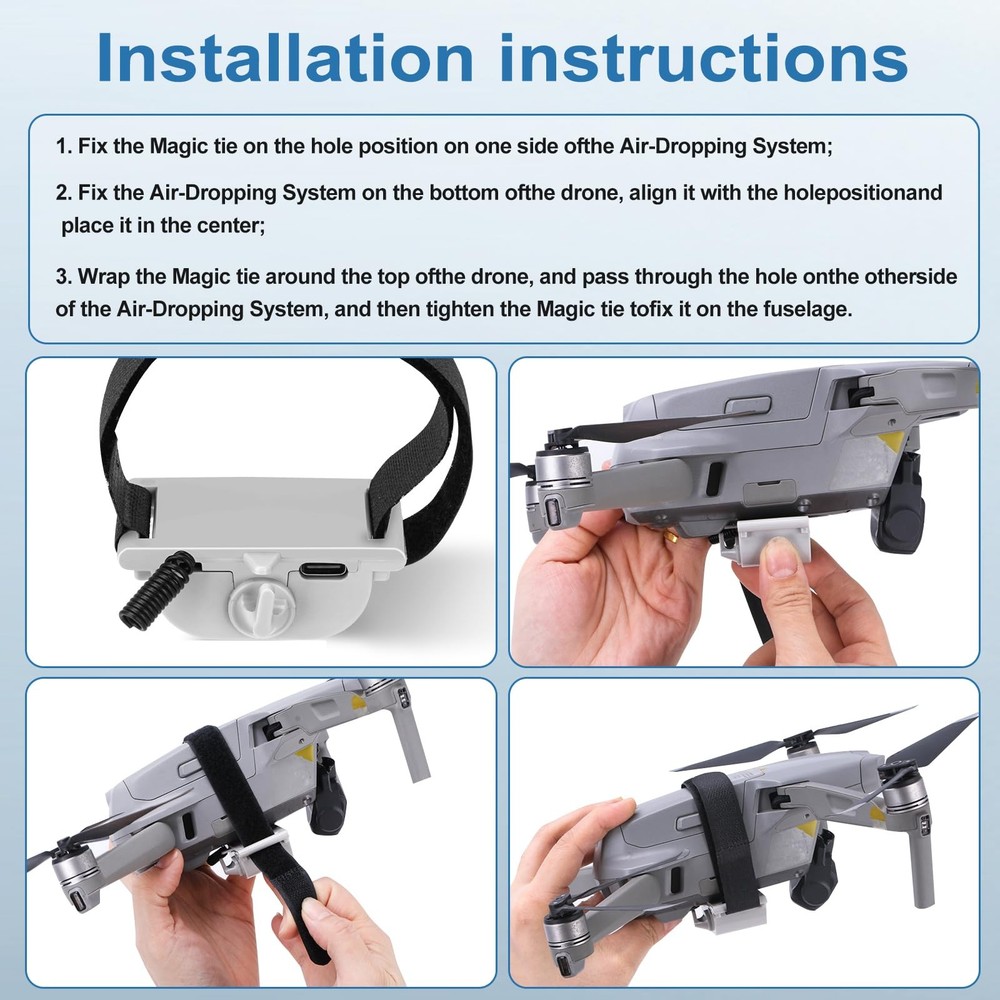 Installation instructions

1. Fix the Magic tie on the hole position on one side ofthe Air-Dropping System;

2. Fix the Air-Dropping System on the bottom ofthe drone, align it with the holepositionand place it in the center;

3. Wrap the Magic tie around the top ofthe drone, and pass through the hole onthe otherside of the Air-Dropping System, and then tighten the Magic tie tofix it on the fuselage.