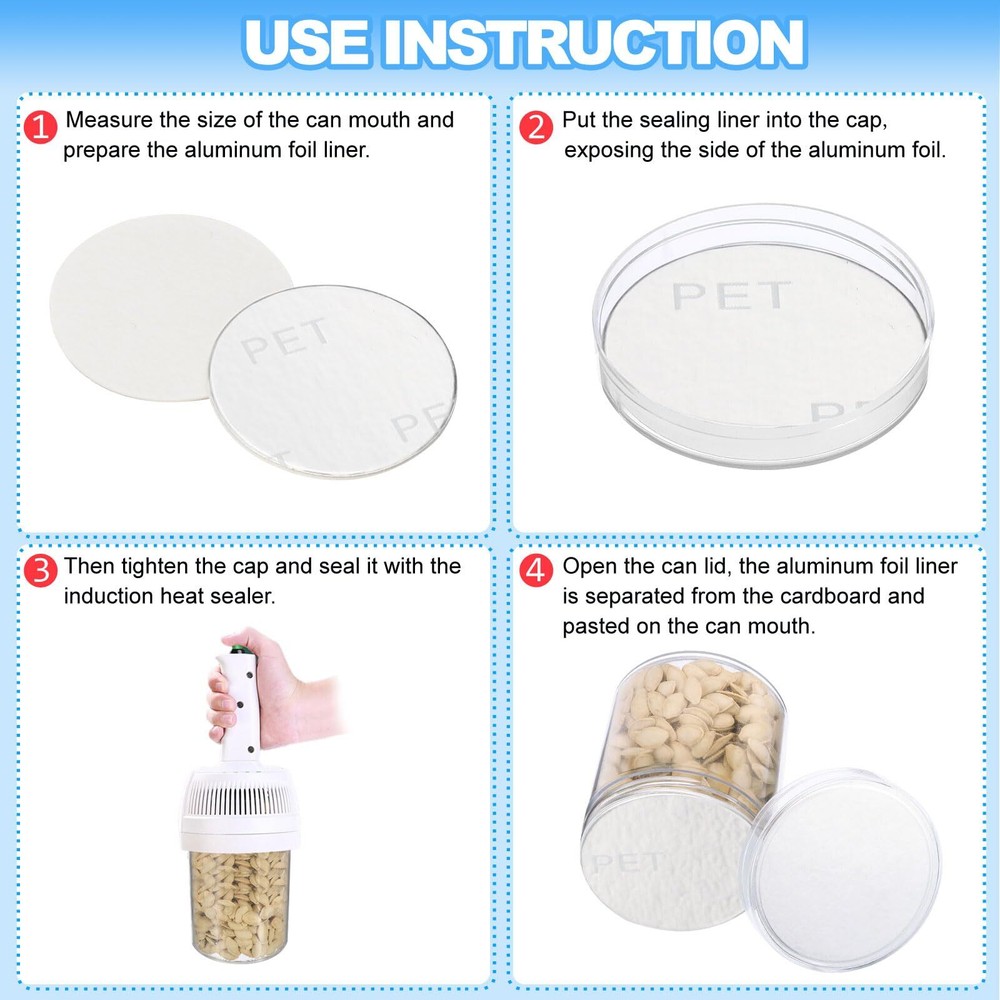 USE INSTRUCTION

1 Measure the size of the can mouth and prepare the aluminum foil liner.

PET

PET

2 Put the sealing liner into the cap, exposing the side of the aluminum foil.

PET

3 Then tighten the cap and seal it with the induction heat sealer.

4 Open the can lid, the aluminum foil liner is separated from the cardboard and pasted on the can mouth.

PET