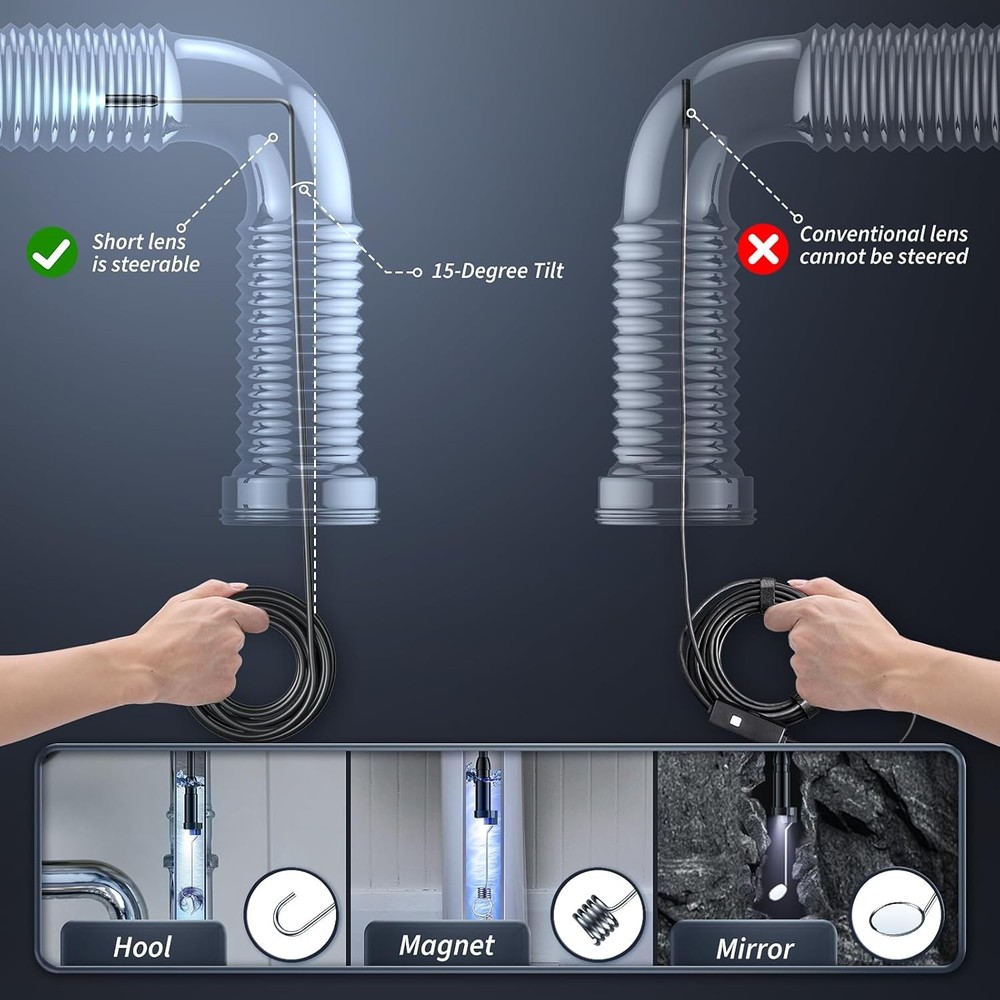 Short lens is steerable

15-Degree Tilt

Conventional lens cannot be steered

Hool

Magnet

Mirror