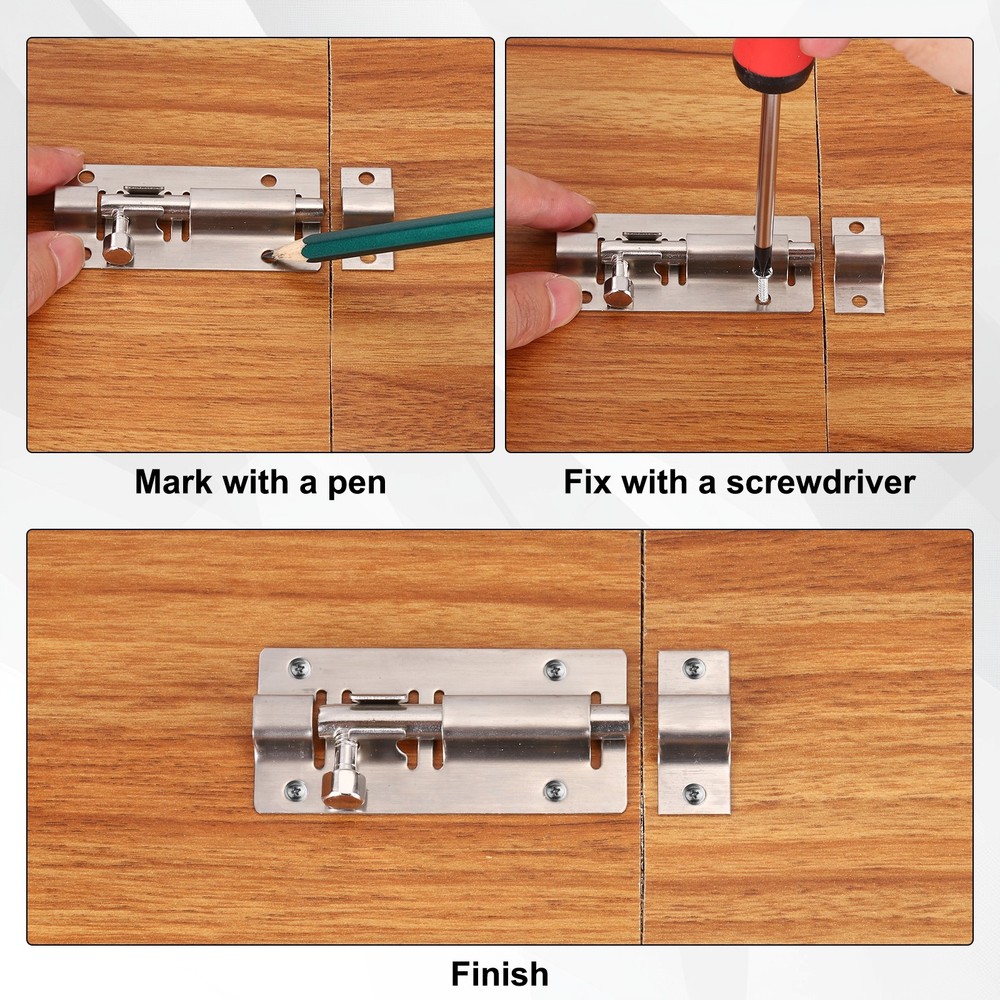 Mark with a pen

Fix with a screwdriver

Finish