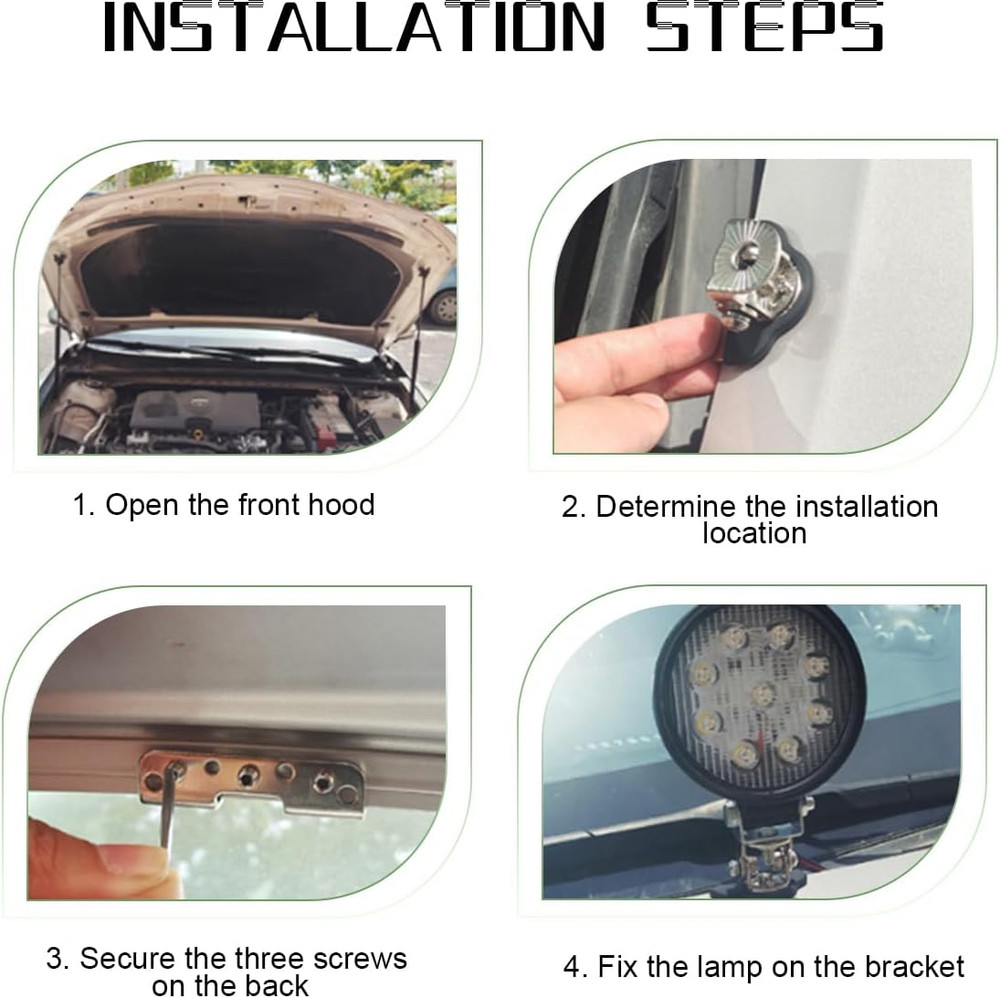 INSTALLATION STEPS

1. Open the front hood

2. Determine the installation location

3. Secure the three screws on the back

4. Fix the lamp on the bracket