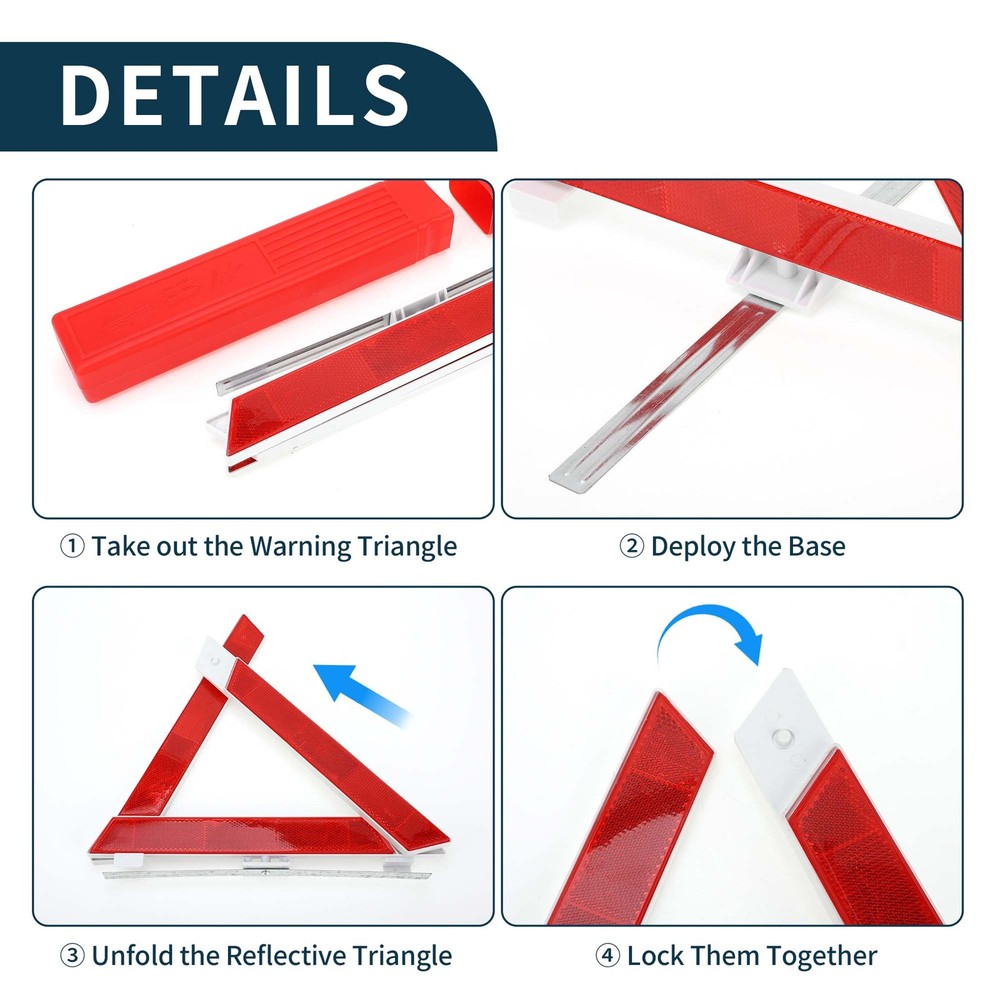 DETAILS

① Take out the Warning Triangle

② Deploy the Base

③ Unfold the Reflective Triangle

④ Lock Them Together